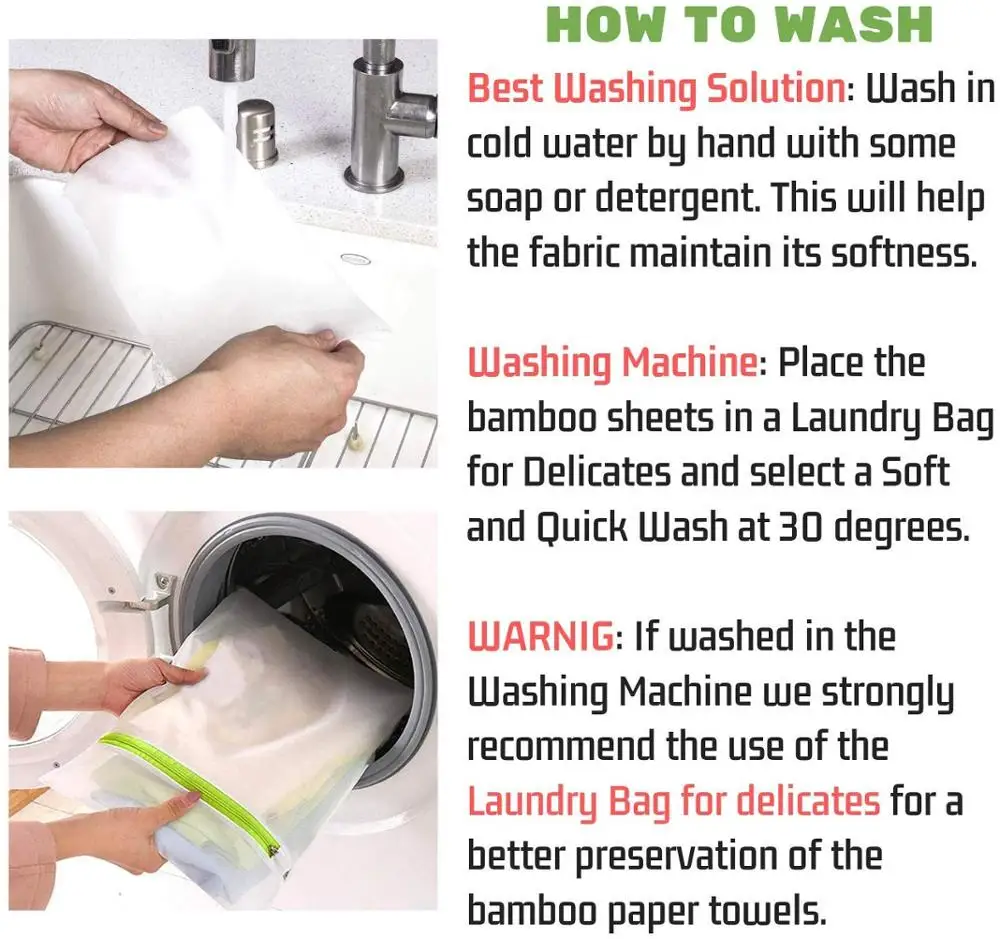 HOW TO WASH

Best Washing Solution: Wash in cold water by hand with some soap or detergent. This will help the fabric maintain its softness.

Washing Machine: Place the bamboo sheets in a Laundry Bag for Delicates and select a Soft and Quick Wash at 30 degrees.

WARNIG: If washed in the Washing Machine we strongly recommend the use of the Laundry Bag for delicates for a better preservation of the bamboo paper towels.