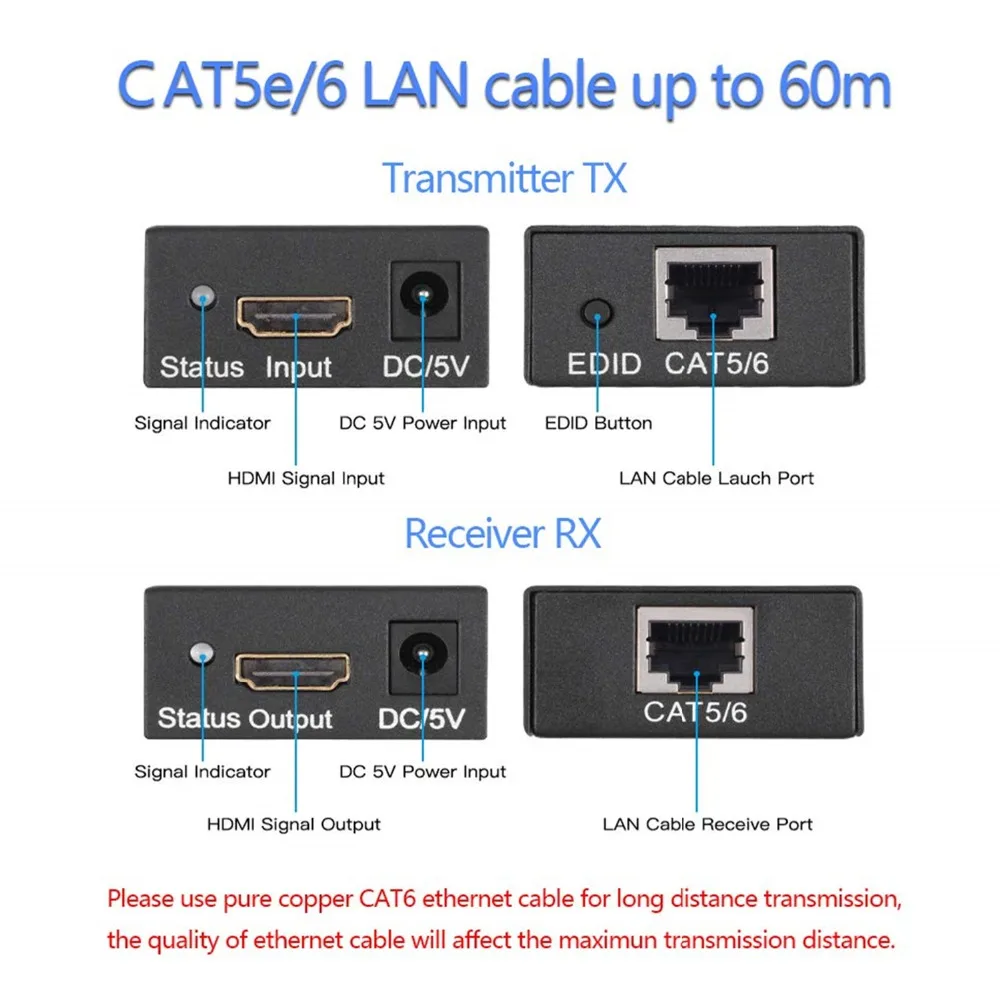 C AT5e/6 LAN cable up to 60m

Transmitter TX

Status Input DC/5V

EDID CAT5/6

Signal Indicator

DC 5V Power Input

EDID Button

HDMI Signal Input

LAN Cable Lauch Port

Receiver RX

Status Output DC/5V

CAT5/6

Signal Indicator

DC 5V Power Input

HDMI Signal Output

LAN Cable Receive Port

Please use pure copper CAT6 ethernet cable for long distance transmission, the quality of ethernet cable will affect the maximun transmission distance.