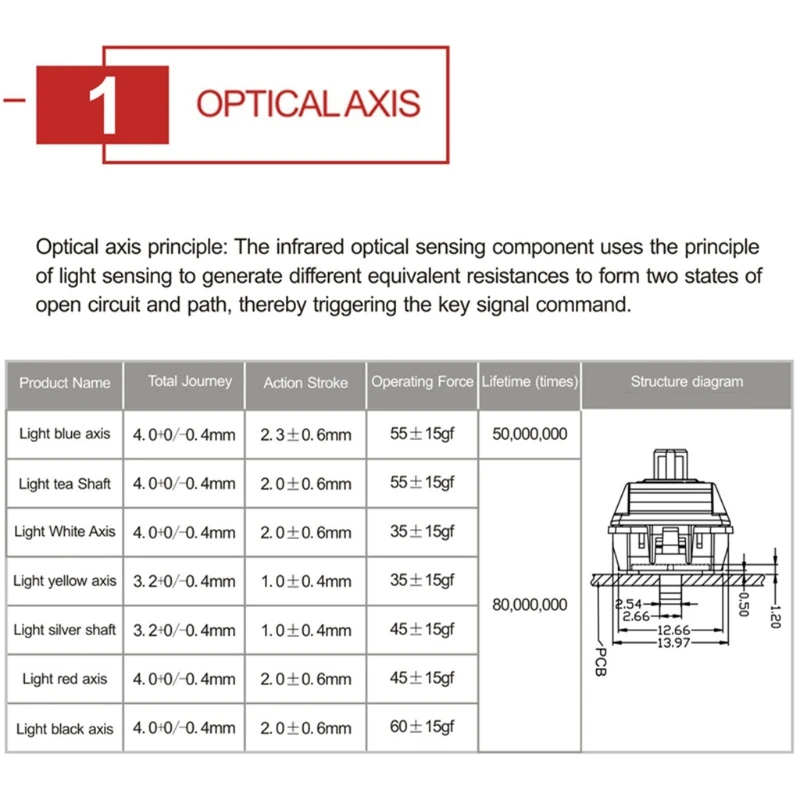 1 OPTICAL AXIS

Optical axis principle: The infrared optical sensing component uses the principle of light sensing to generate different equivalent resistances to form two states of open circuit and path, thereby triggering the key signal command.

| Product Name | Total Journey | Action Stroke | Operating Force | Lifetime (times) | Structure diagram |
|---|---|---|---|---|---|
| Light blue axis | 4.0+0/−0.4mm | 2.3±0.6mm | 55±15gf | 50,000,000 | 2.54 2.66 12.66 13.97 0.50 1.20 PCB |
| Light tea Shaft | 4.0+0/−0.4mm | 2.0±0.6mm | 55±15gf | 80,000,000 | |
| Light White Axis | 4.0+0/−0.4mm | 2.0±0.6mm | 35±15gf | | |
| Light yellow axis | 3.2+0/−0.4mm | 1.0±0.4mm | 35±15gf | | |
| Light silver shaft | 3.2+0/−0.4mm | 1.0±0.4mm | 45±15gf | | |
| Light red axis | 4.0+0/−0.4mm | 2.0±0.6mm | 45±15gf | | |
| Light black axis | 4.0+0/−0.4mm | 2.0±0.6mm | 60±15gf | | |