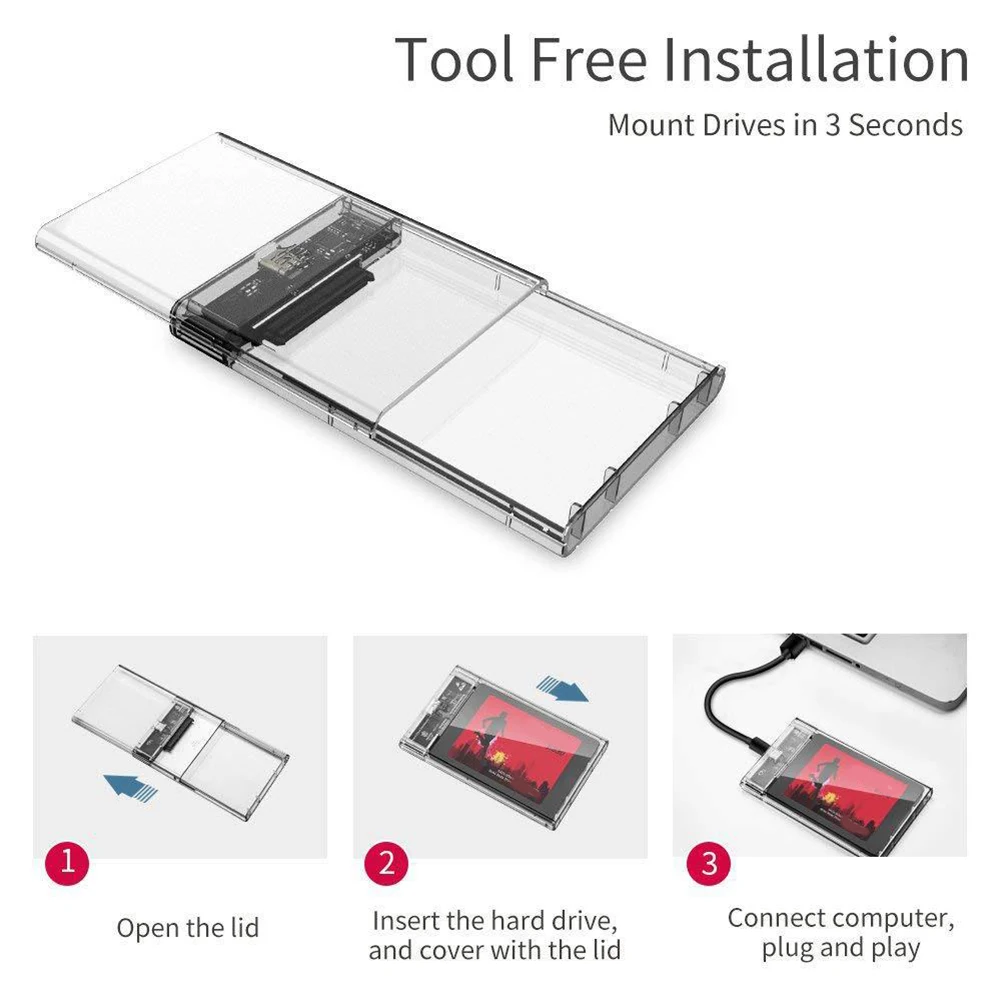 Tool Free Installation

Mount Drives in 3 Seconds

1

Open the lid

2

Insert the hard drive, and cover with the lid

3

Connect computer, plug and play