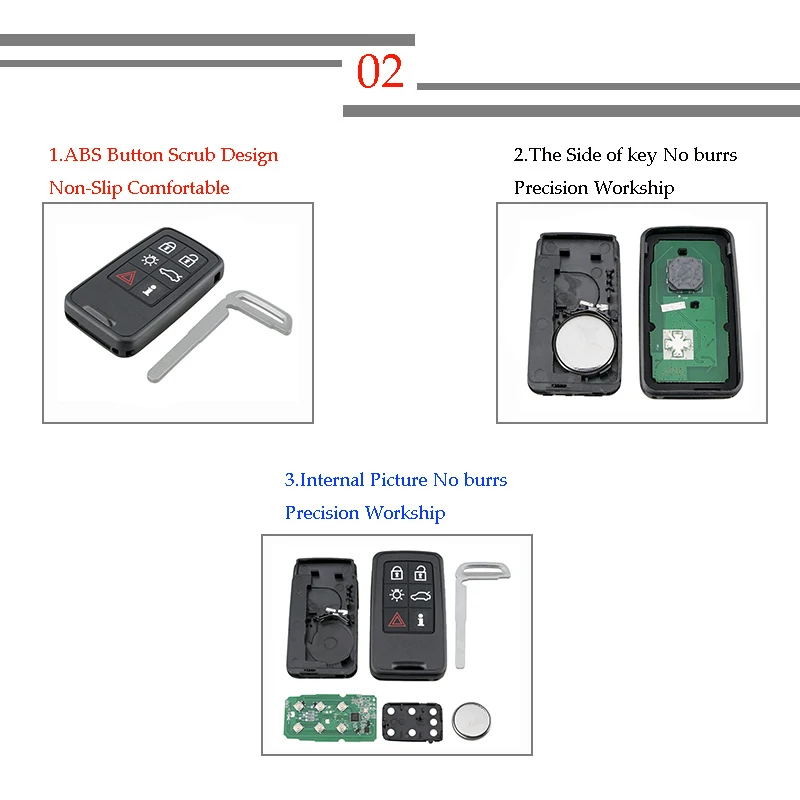 02

1.ABS Button Scrub Design
Non-Slip Comfortable

2.The Side of key No burrs
Precision Workship

3.Internal Picture No burrs
Precision Workship