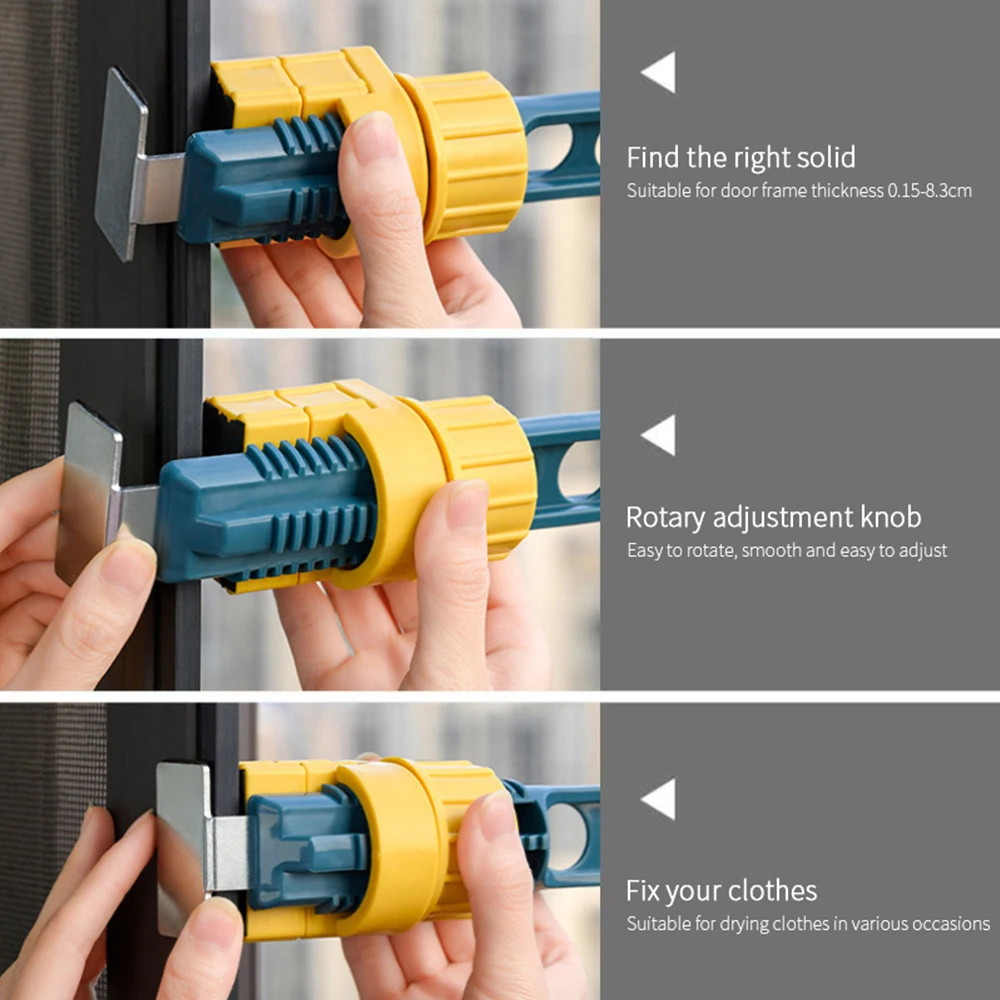 Find the right solid
Suitable for door frame thickness 0.15-8.3cm

Rotary adjustment knob
Easy to rotate, smooth and easy to adjust

Fix your clothes
Suitable for drying clothes in various occasions