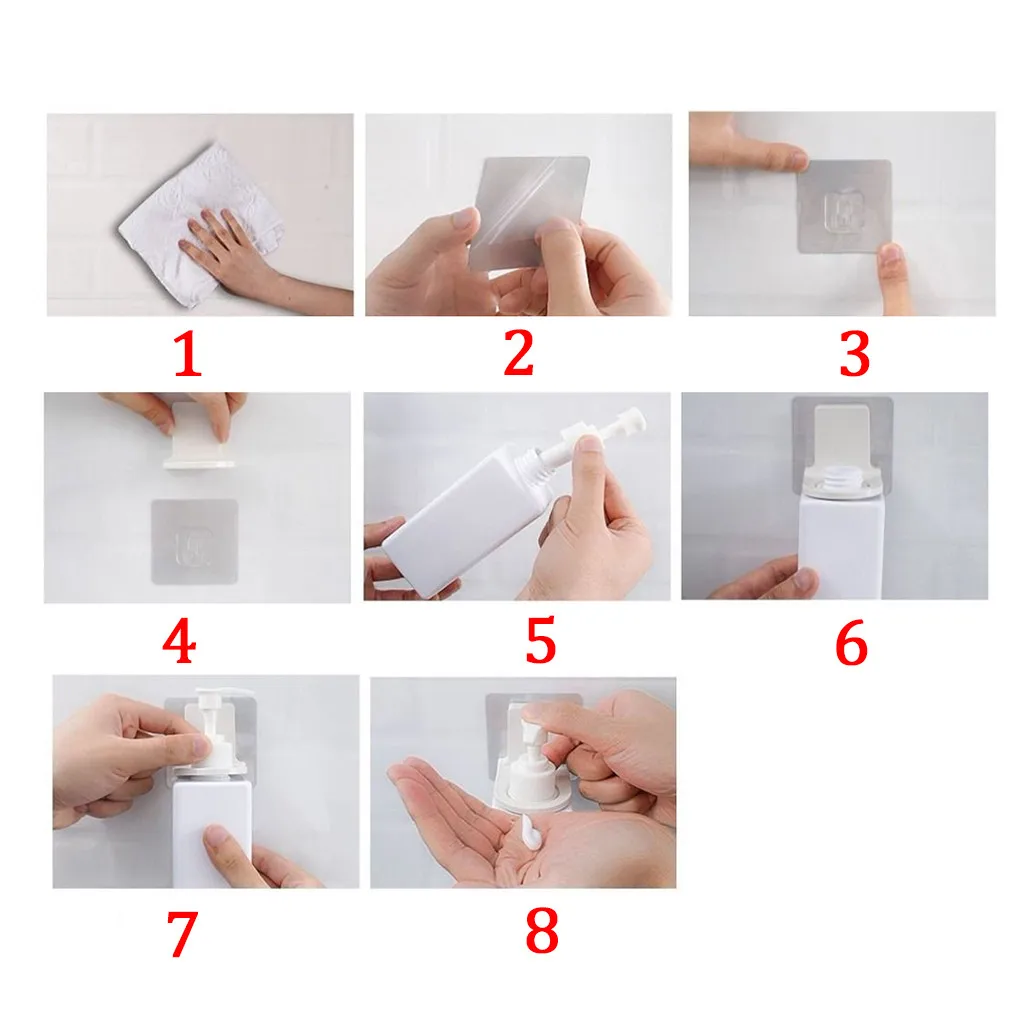 1

2

3

4

5

6

7

8