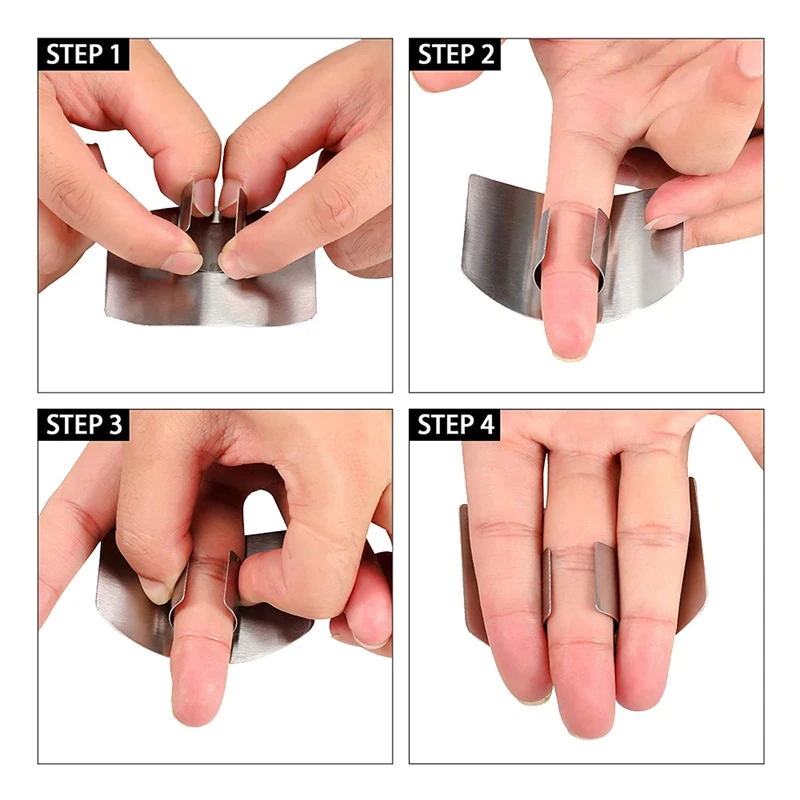 STEP 1

STEP 2

STEP 3

STEP 4