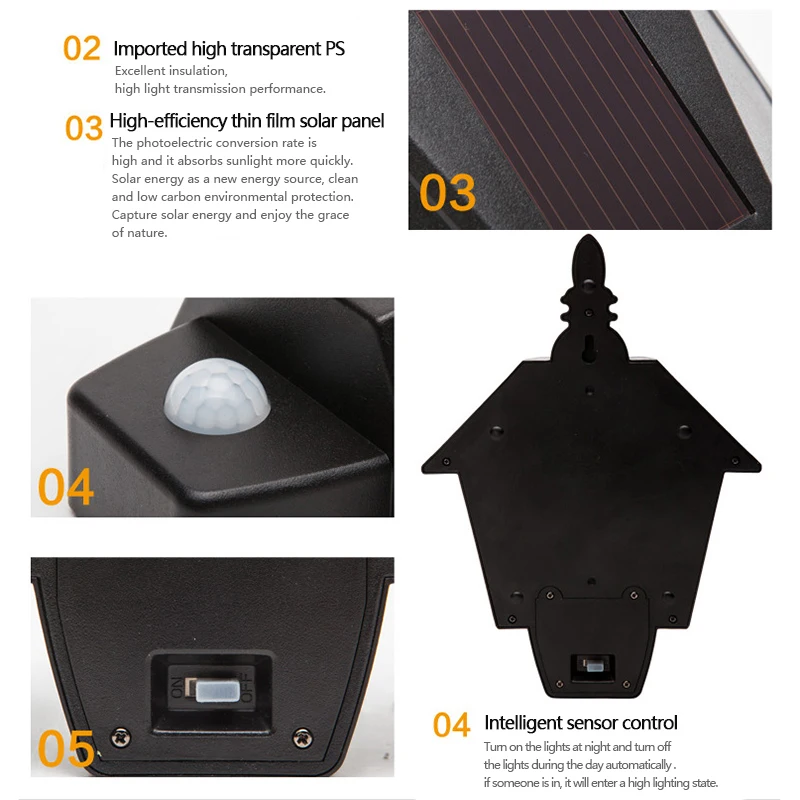 02 Imported high transparent PS
Excellent insulation, high light transmission performance.

03 High-efficiency thin film solar panel
The photoelectric conversion rate is high and it absorbs sunlight more quickly. Solar energy as a new energy source, clean and low carbon environmental protection. Capture solar energy and enjoy the grace of nature.

03

04

05

ON OFF

04 Intelligent sensor control
Turn on the lights at night and turn off the lights during the day automatically . if someone is in, it will enter a high lighting state.