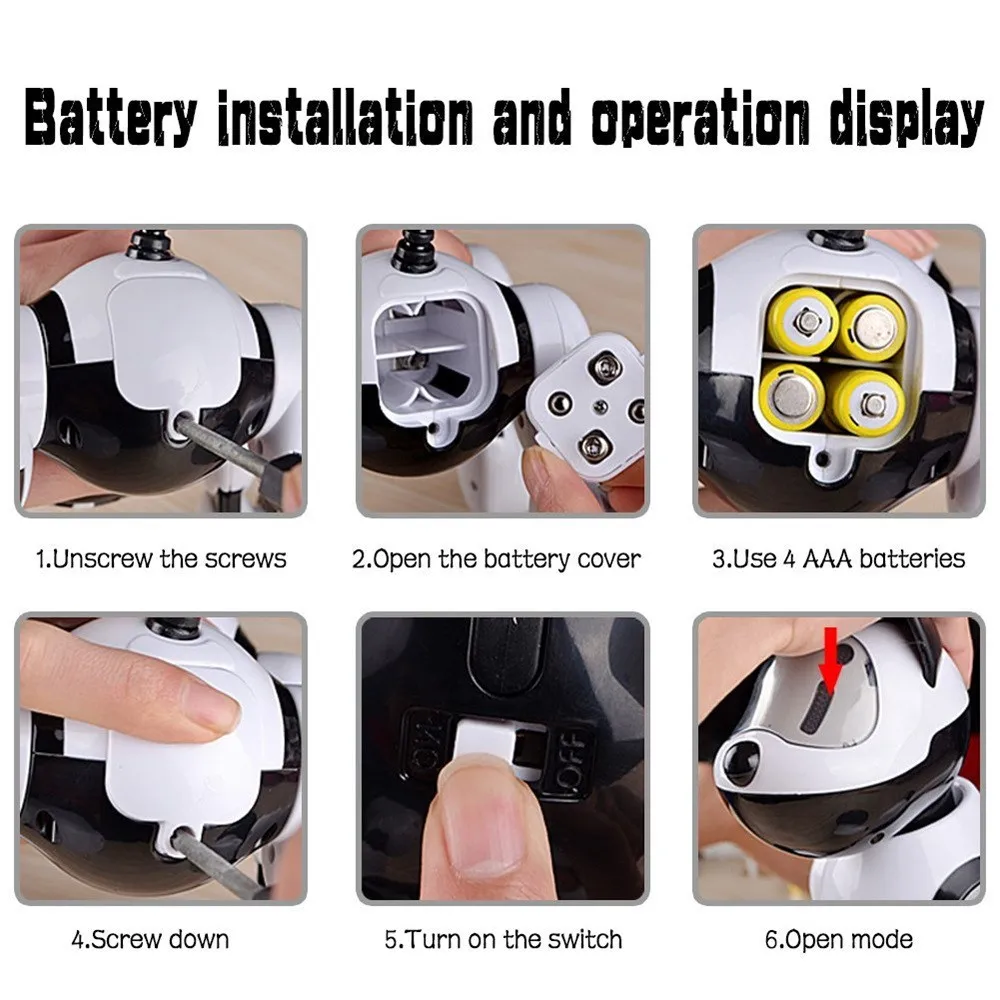 Battery installation and operation display

1.Unscrew the screws

2.Open the battery cover

3.Use 4 AAA batteries

ON OFF

4.Screw down

5.Turn on the switch

6.Open mode