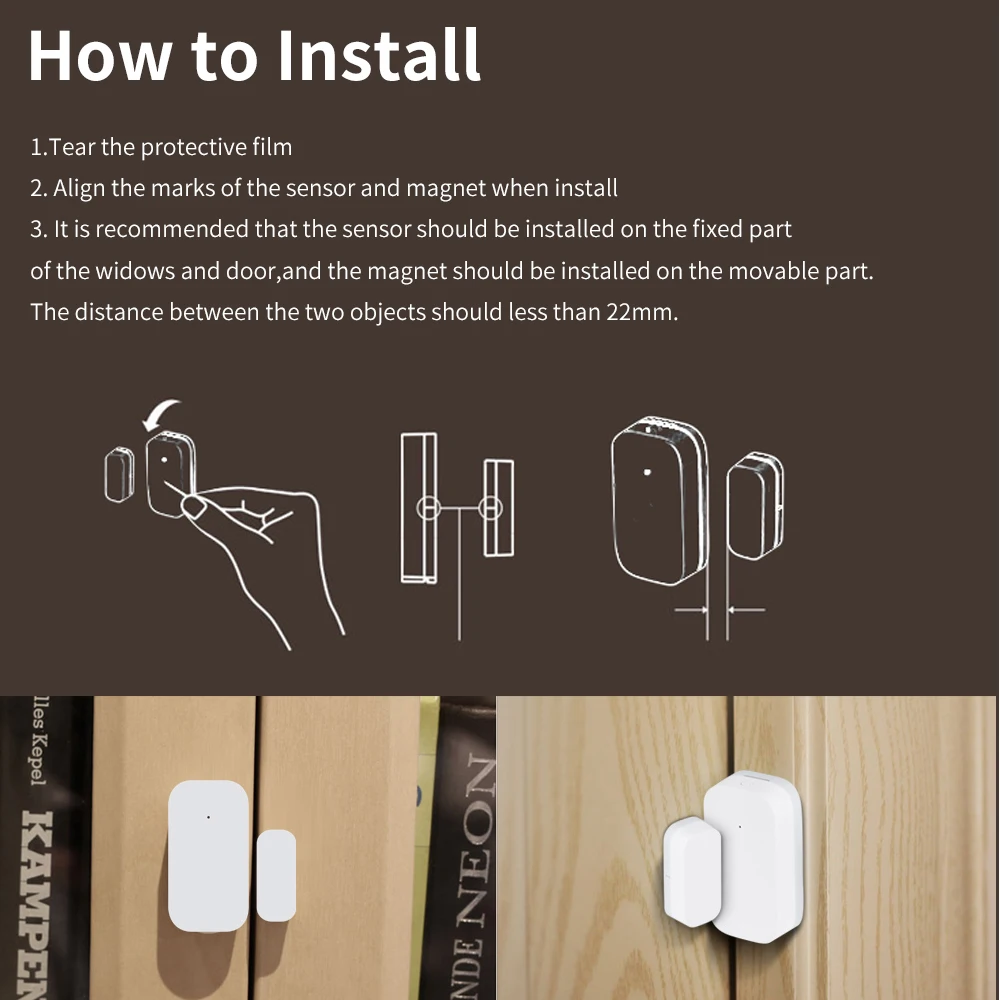 How to Install

1.Tear the protective film
2. Align the marks of the sensor and magnet when install
3. It is recommended that the sensor should be installed on the fixed part of the widows and door,and the magnet should be installed on the movable part. The distance between the two objects should less than 22mm.

lles Kepel
KAMPEN
NDE NEON