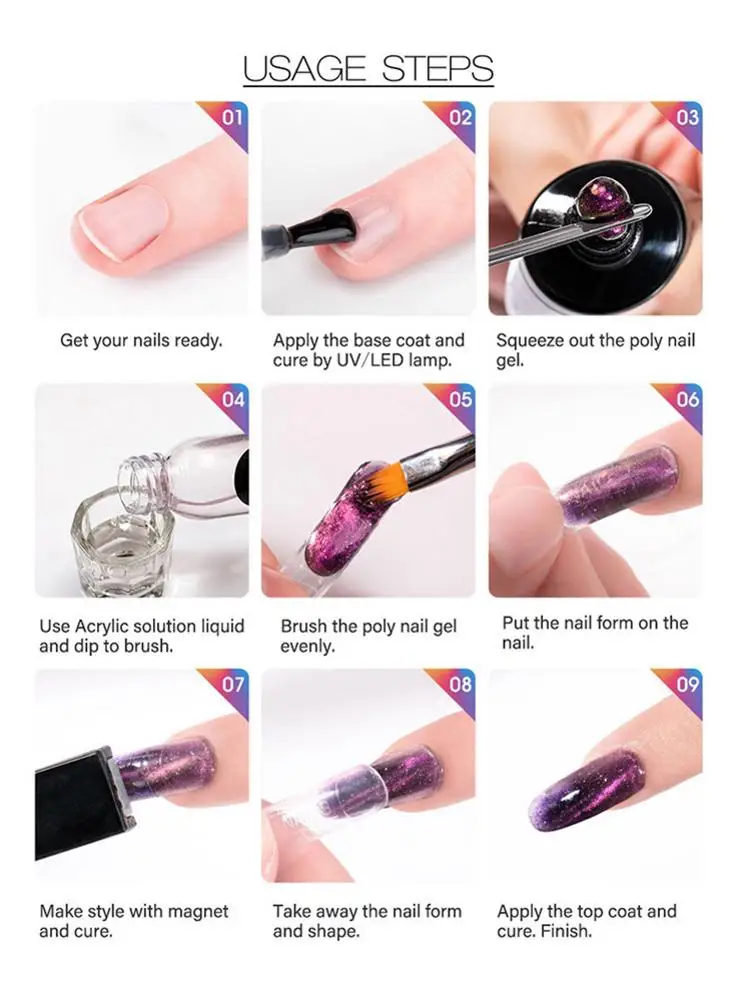 USAGE STEPS

01

Get your nails ready.

02

Apply the base coat and cure by UV/LED lamp.

03

Squeeze out the poly nail gel.

04

Use Acrylic solution liquid and dip to brush.

05

Brush the poly nail gel evenly.

06

Put the nail form on the nail.

07

Make style with magnet and cure.

08

Take away the nail form and shape.

09

Apply the top coat and cure. Finish.