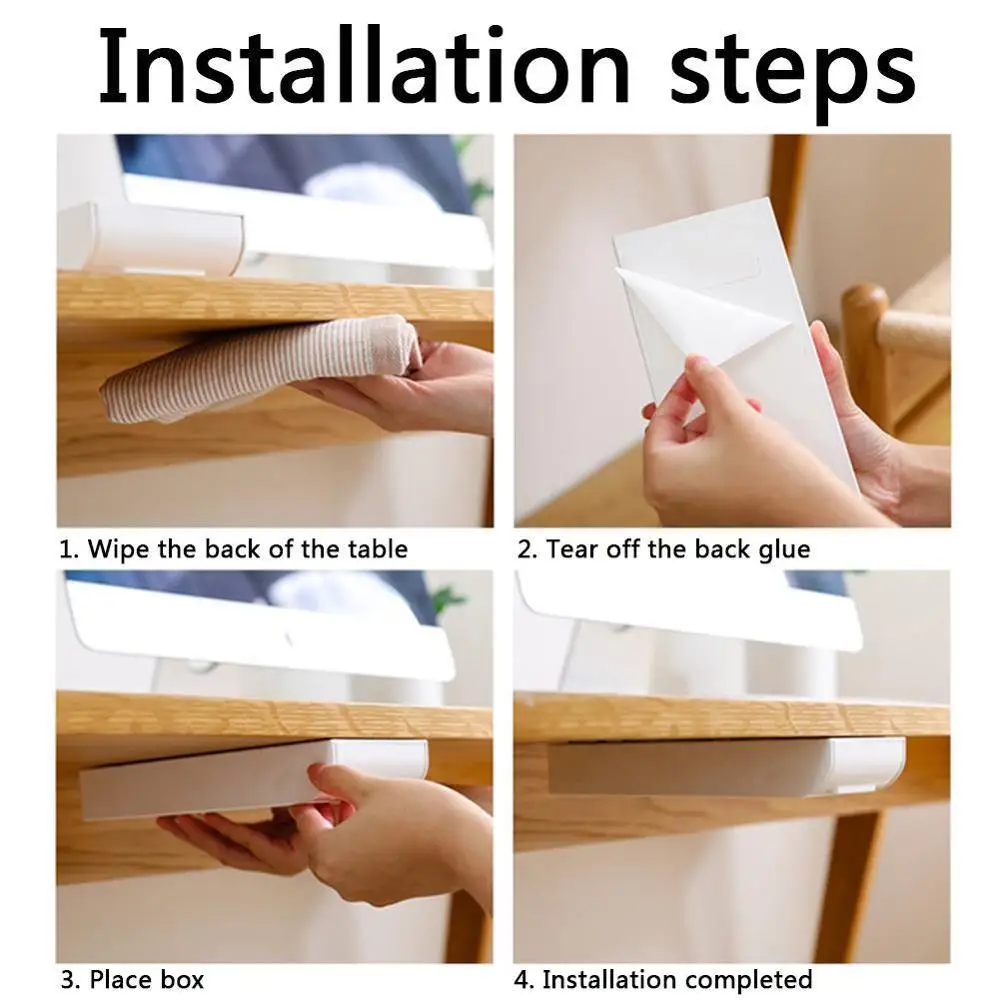 Installation steps

1. Wipe the back of the table

2. Tear off the back glue

3. Place box

4. Installation completed