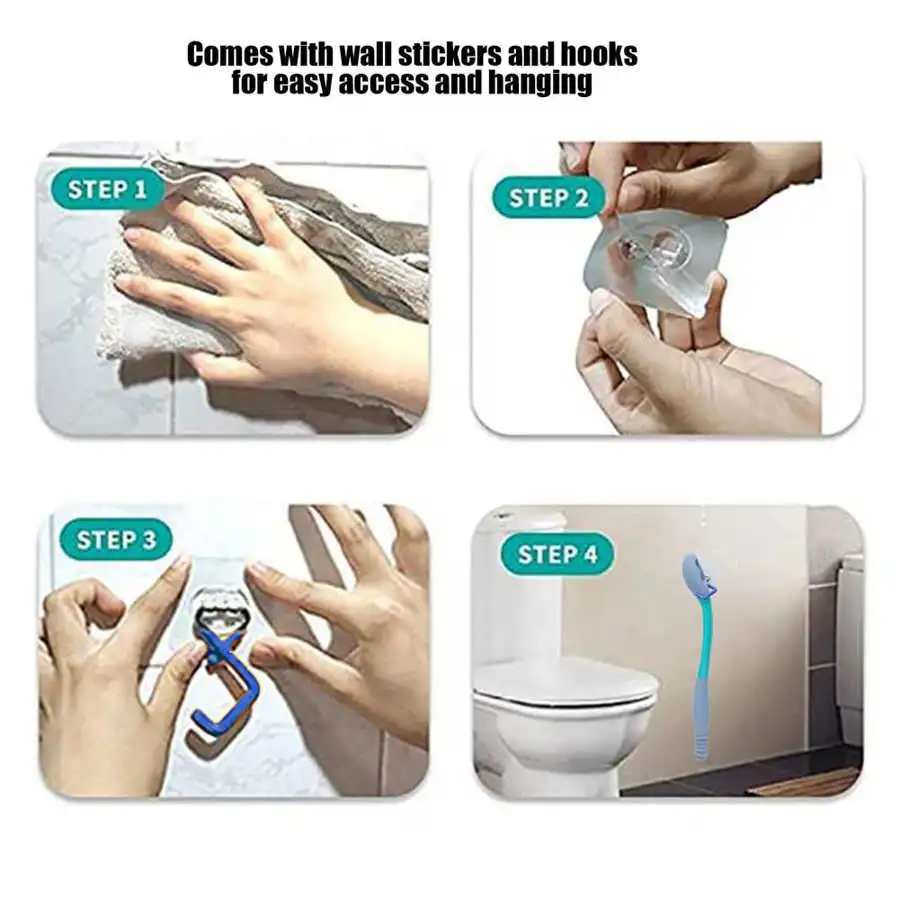 Comes with wall stickers and hooks for easy access and hanging

STEP 1

STEP 2

STEP 3

STEP 4