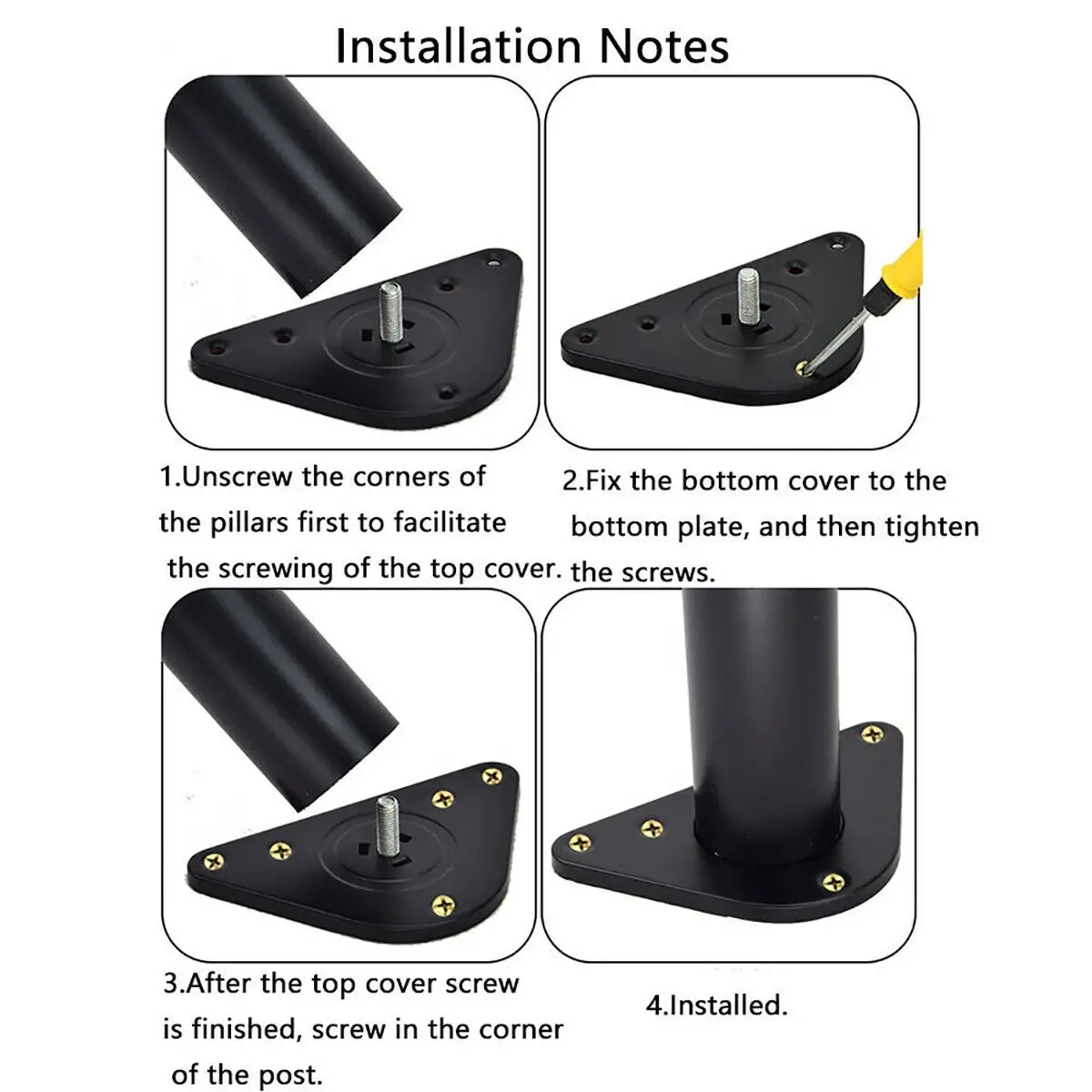 Installation Notes

1.Unscrew the corners of the pillars first to facilitate the screwing of the top cover.

2.Fix the bottom cover to the bottom plate, and then tighten the screws.

3.After the top cover screw is finished, screw in the corner of the post.

4.Installed.