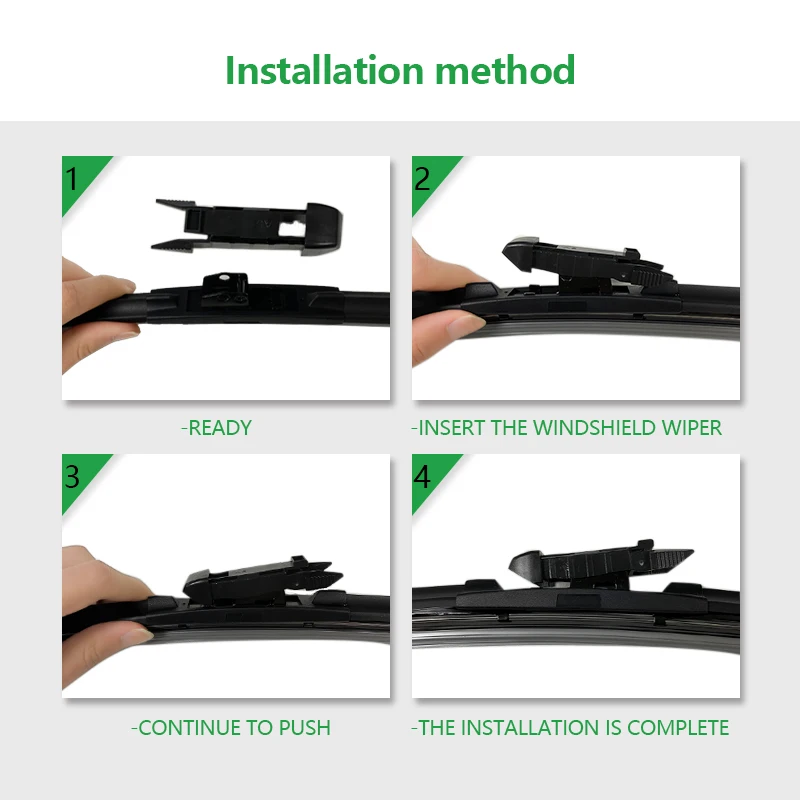 Installation method

1

-READY

2

-INSERT THE WINDSHIELD WIPER

3

-CONTINUE TO PUSH

4

-THE INSTALLATION IS COMPLETE