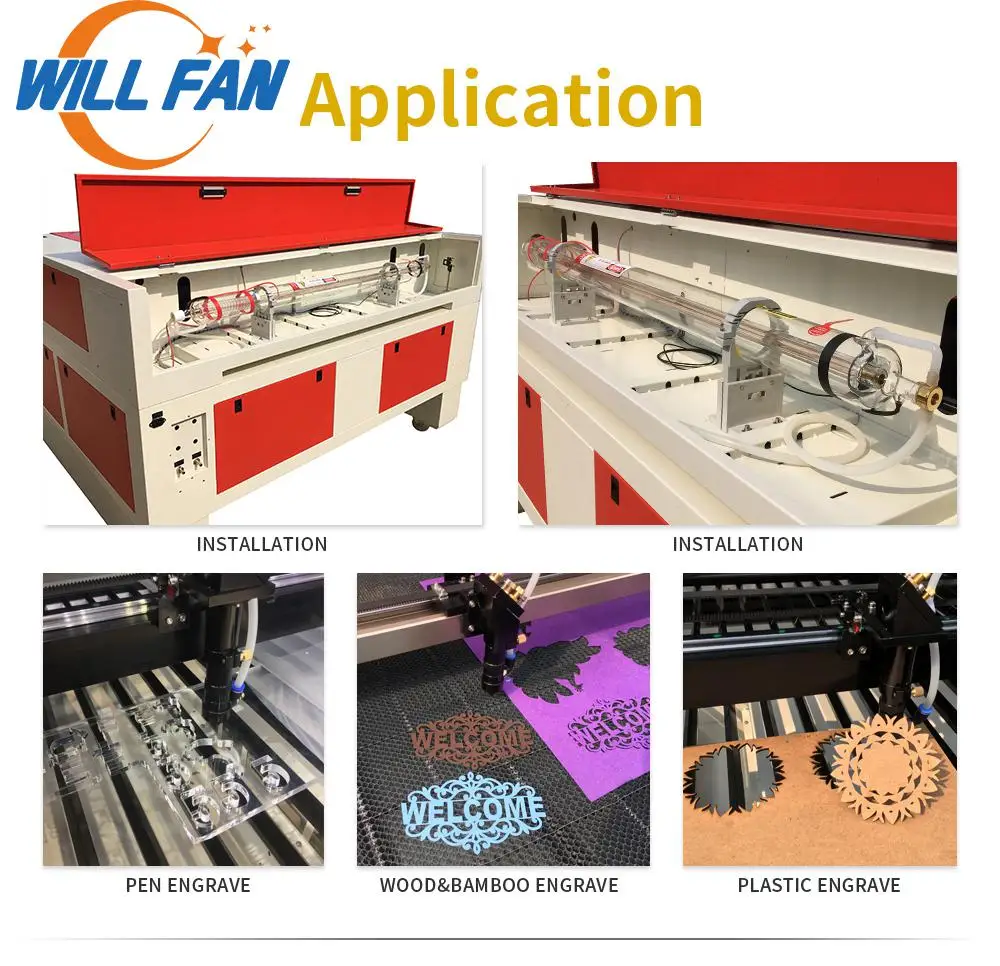 WILL FAN Application

INSTALLATION

INSTALLATION

WELCOME

WELCOME

WELCOME

PEN ENGRAVE

WOOD&BAMBOO ENGRAVE

PLASTIC ENGRAVE