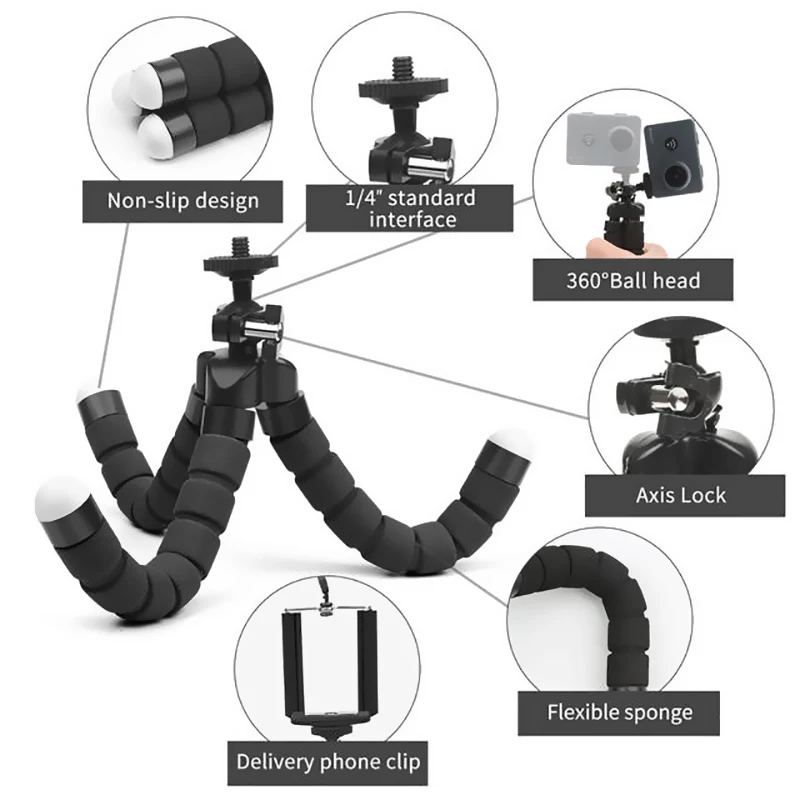 Non-slip design

1/4" standard interface

360°Ball head

Axis Lock

Flexible sponge

Delivery phone clip