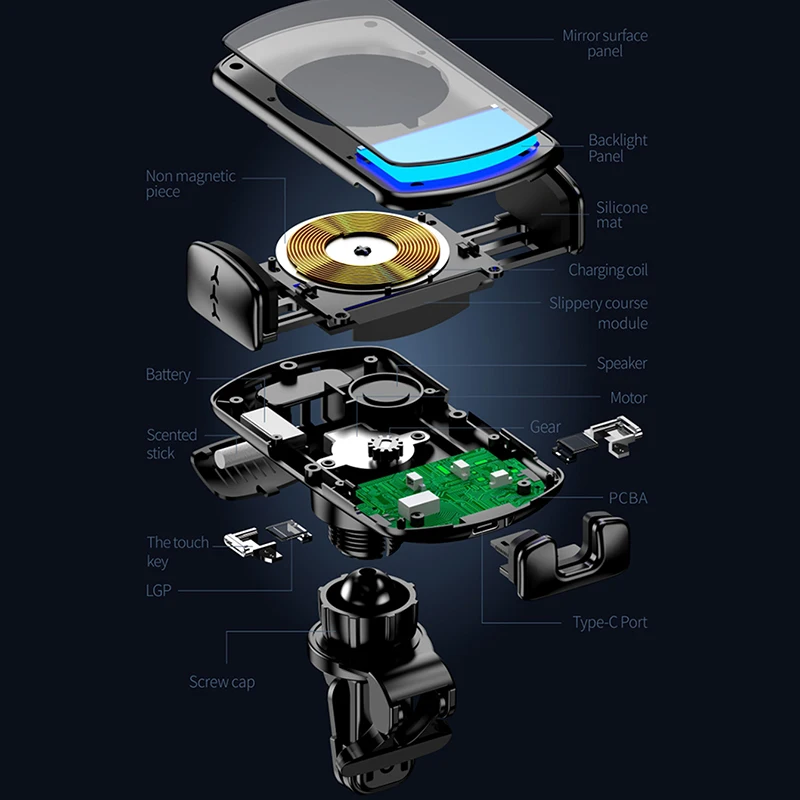 Mirror surface panel

Backlight Panel

Non magnetic piece

Silicone mat

Charging coil

Slippery course module

Battery

Speaker

Motor

Scented stick

Gear

PCBA

The touch key

LGP

Type-C Port

Screw cap