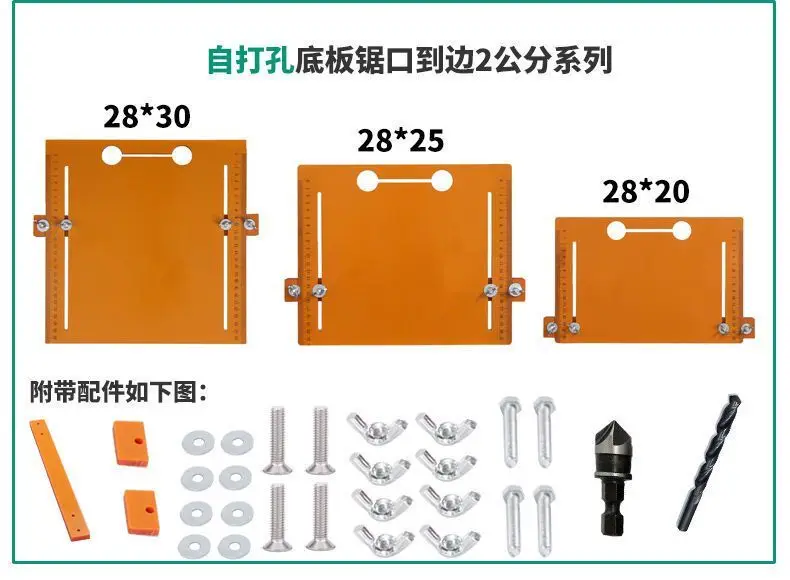 自打孔底板锯口到边2公分系列

28*30

28*25

28*20

附带配件如下图：