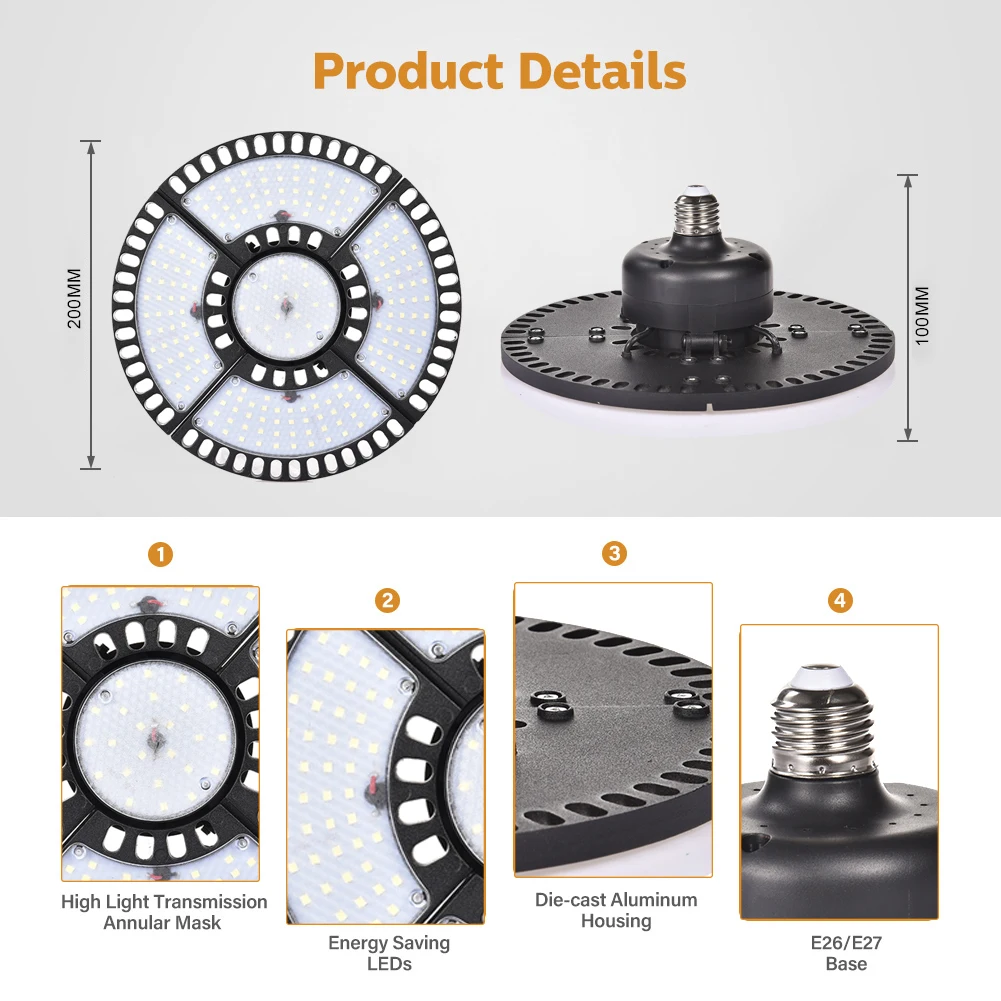 Product Details

200MM

100MM

1

High Light Transmission Annular Mask

2

Energy Saving LEDs

3

Die-cast Aluminum Housing

4

E26/E27 Base