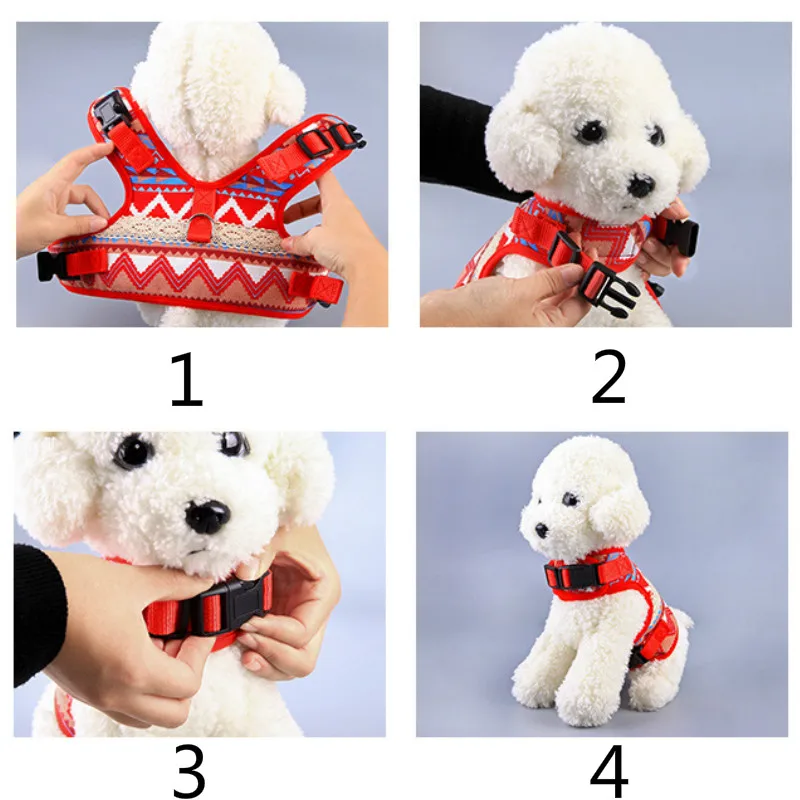 1

2

3

4