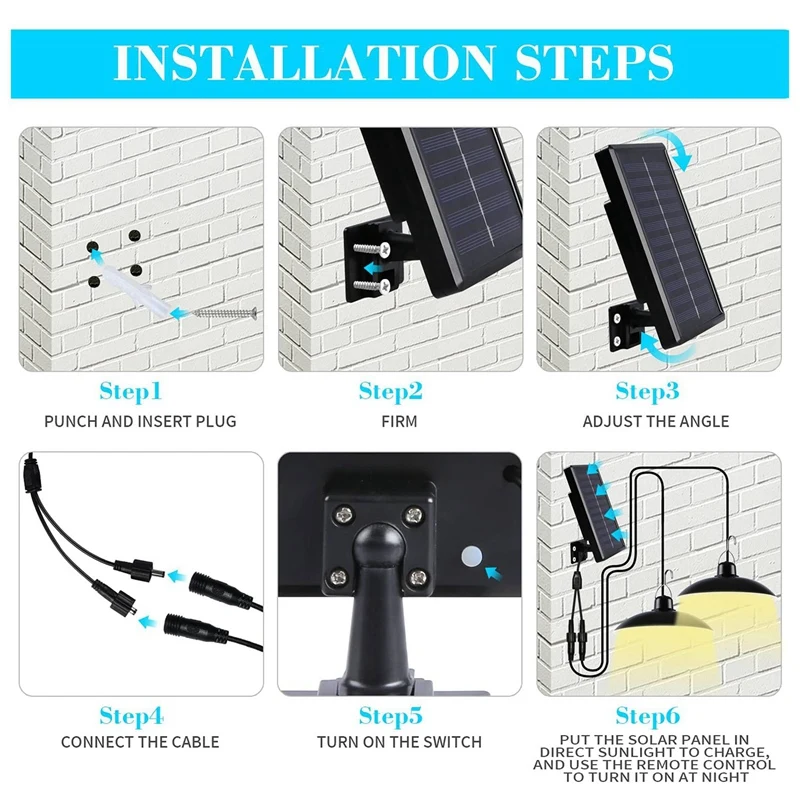 INSTALLATION STEPS

Step1
PUNCH AND INSERT PLUG

Step2
FIRM

Step3
ADJUST THE ANGLE

Step4
CONNECT THE CABLE

Step5
TURN ON THE SWITCH

Step6
PUT THE SOLAR PANEL IN DIRECT SUNLIGHT TO CHARGE, AND USE THE REMOTE CONTROL TO TURN IT ON AT NIGHT