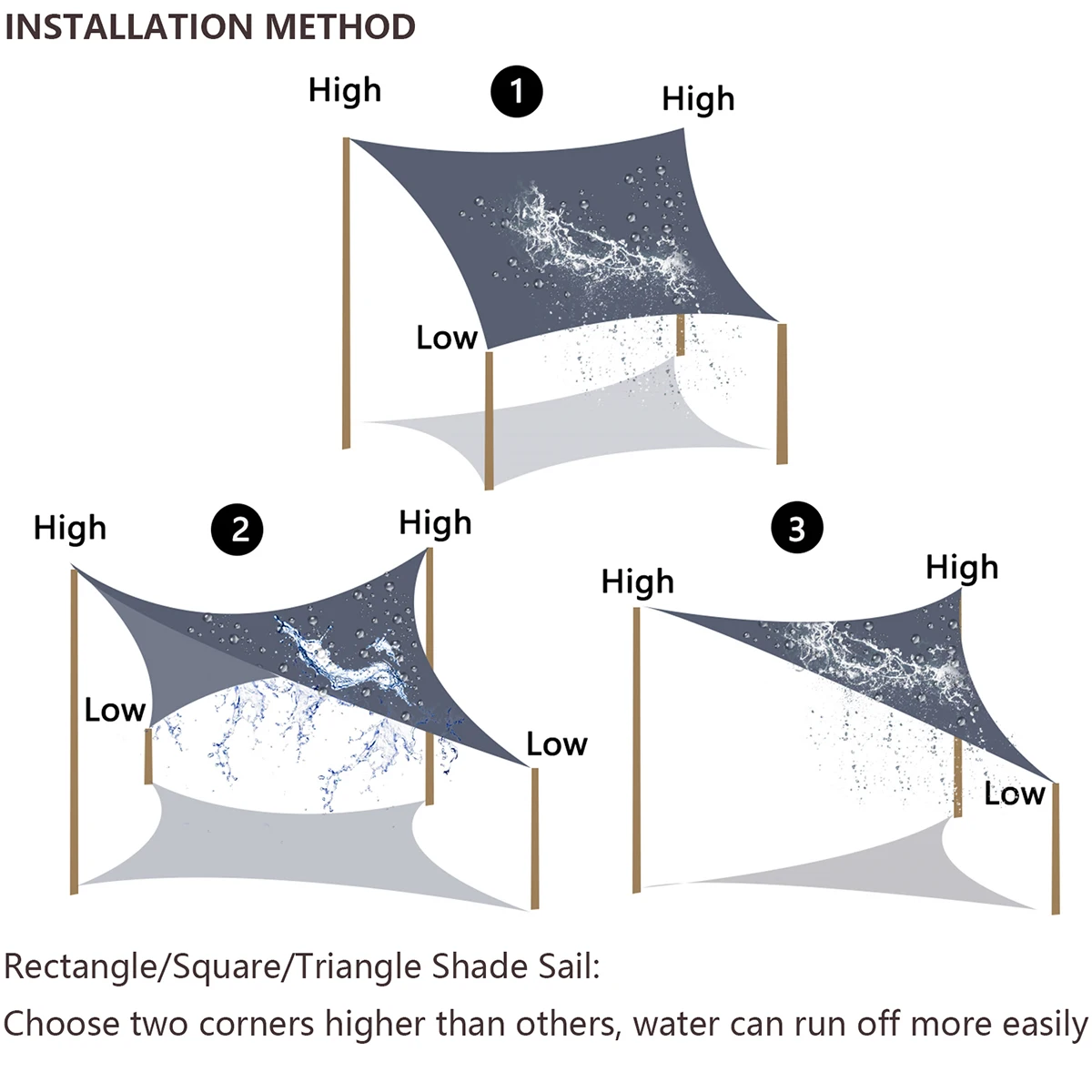 INSTALLATION METHOD

High
1
High
Low

High
2
High
Low
Low

3
High
High
Low

Rectangle/Square/Triangle Shade Sail:

Choose two corners higher than others, water can run off more easily