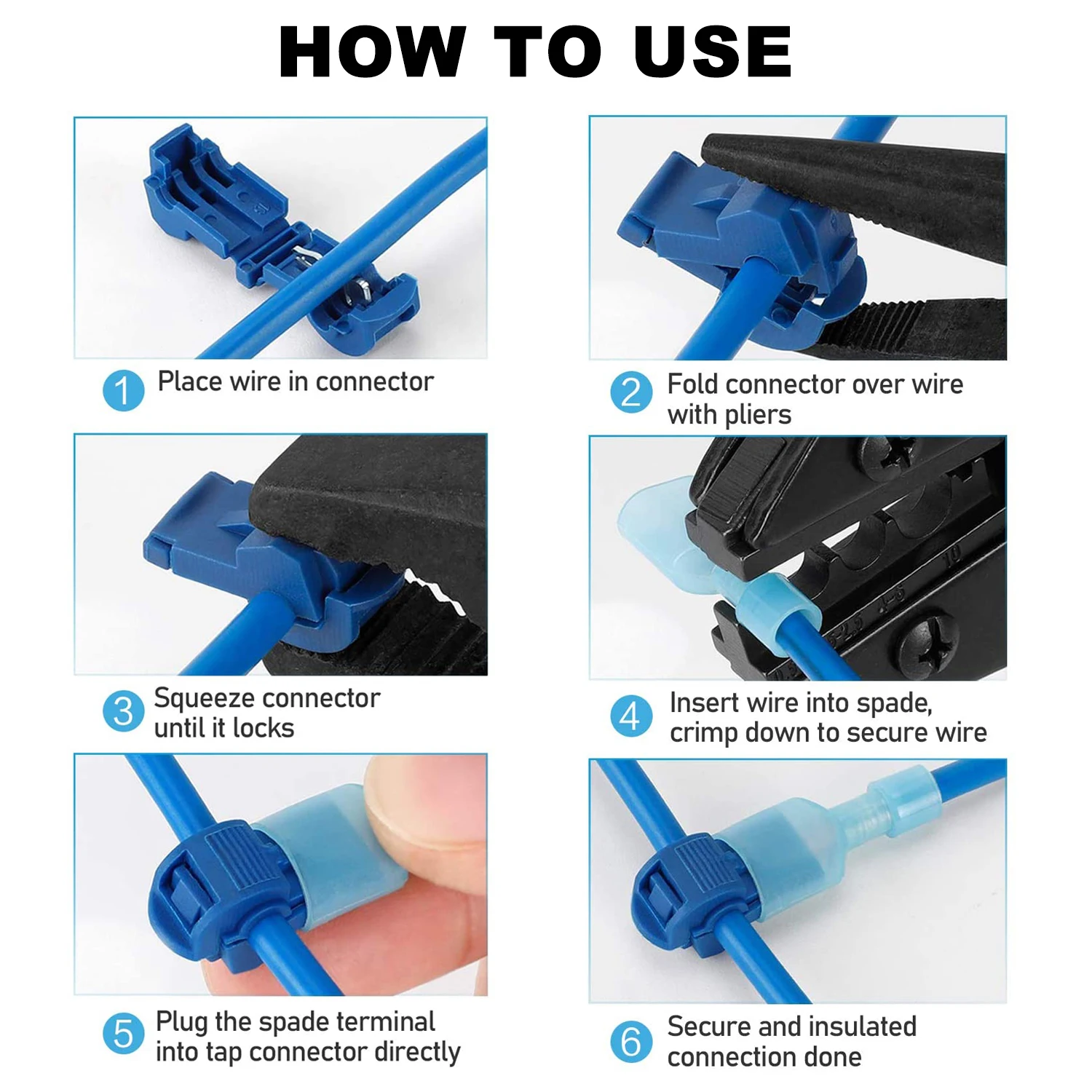 HOW TO USE

1 Place wire in connector

2 Fold connector over wire with pliers

3 Squeeze connector until it locks

4 Insert wire into spade, crimp down to secure wire

5 Plug the spade terminal into tap connector directly

6 Secure and insulated connection done