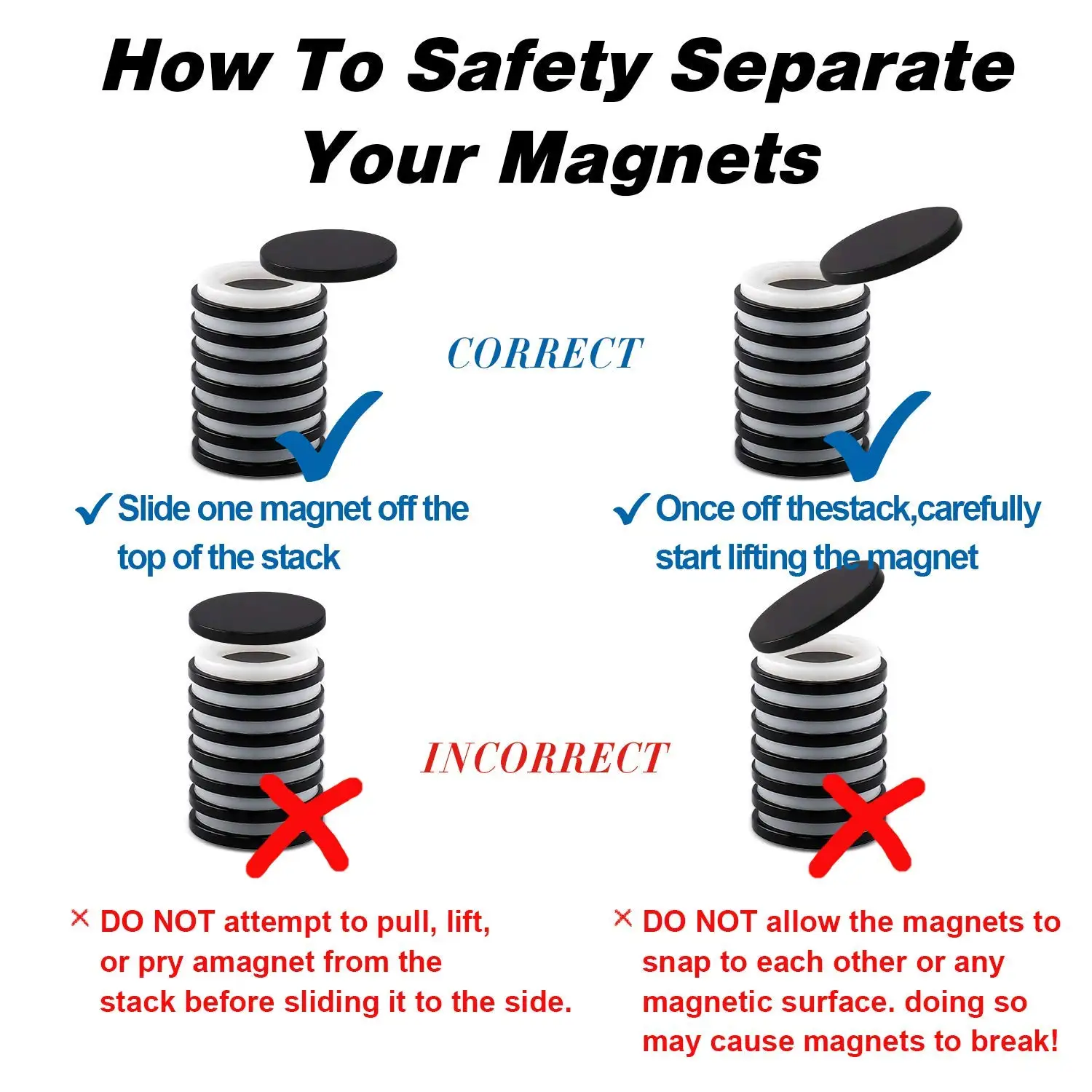 How To Safety Separate Your Magnets

CORRECT

✓ Slide one magnet off the top of the stack

✓ Once off thestack,carefully start lifting the magnet

INCORRECT

× DO NOT attempt to pull, lift, or pry amagnet from the stack before sliding it to the side.

× DO NOT allow the magnets to snap to each other or any magnetic surface. doing so may cause magnets to break!