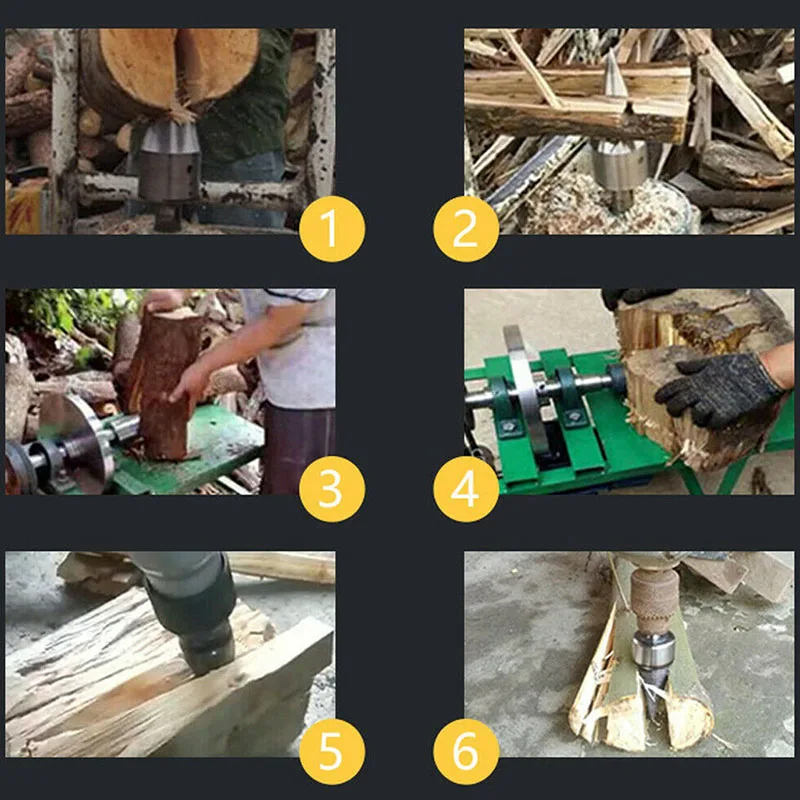 1
2
3
4
5
6