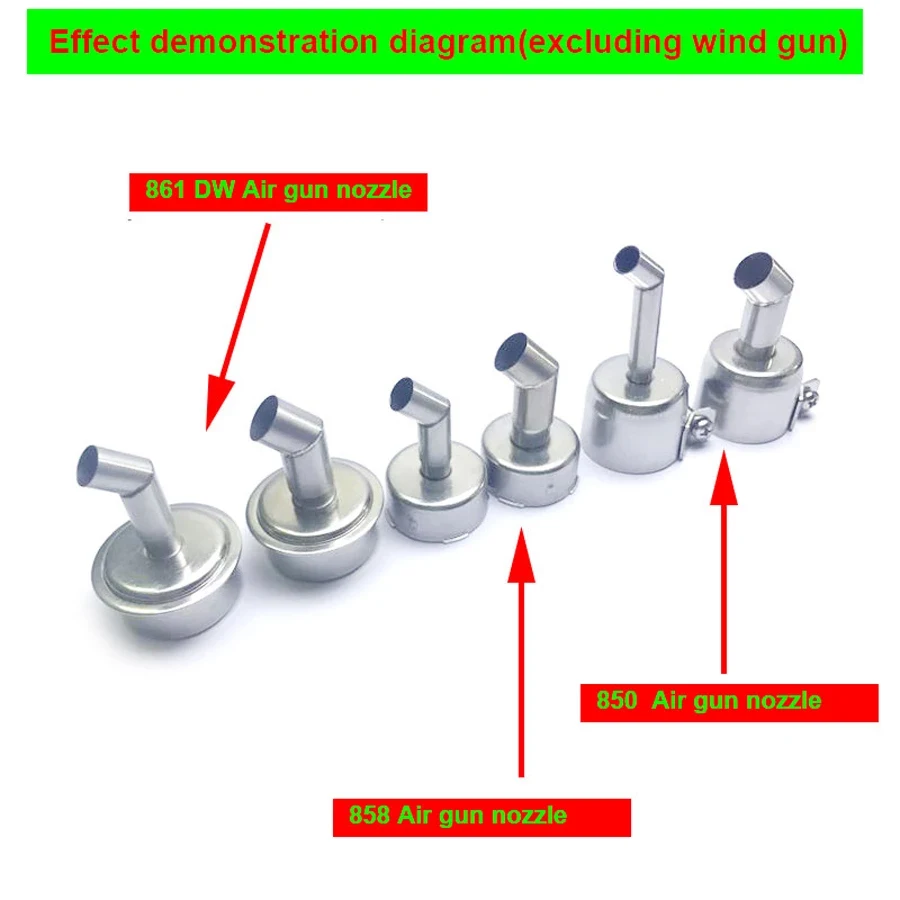 Effect demonstration diagram(excluding wind gun)

861 DW Air gun nozzle

850 Air gun nozzle

858 Air gun nozzle