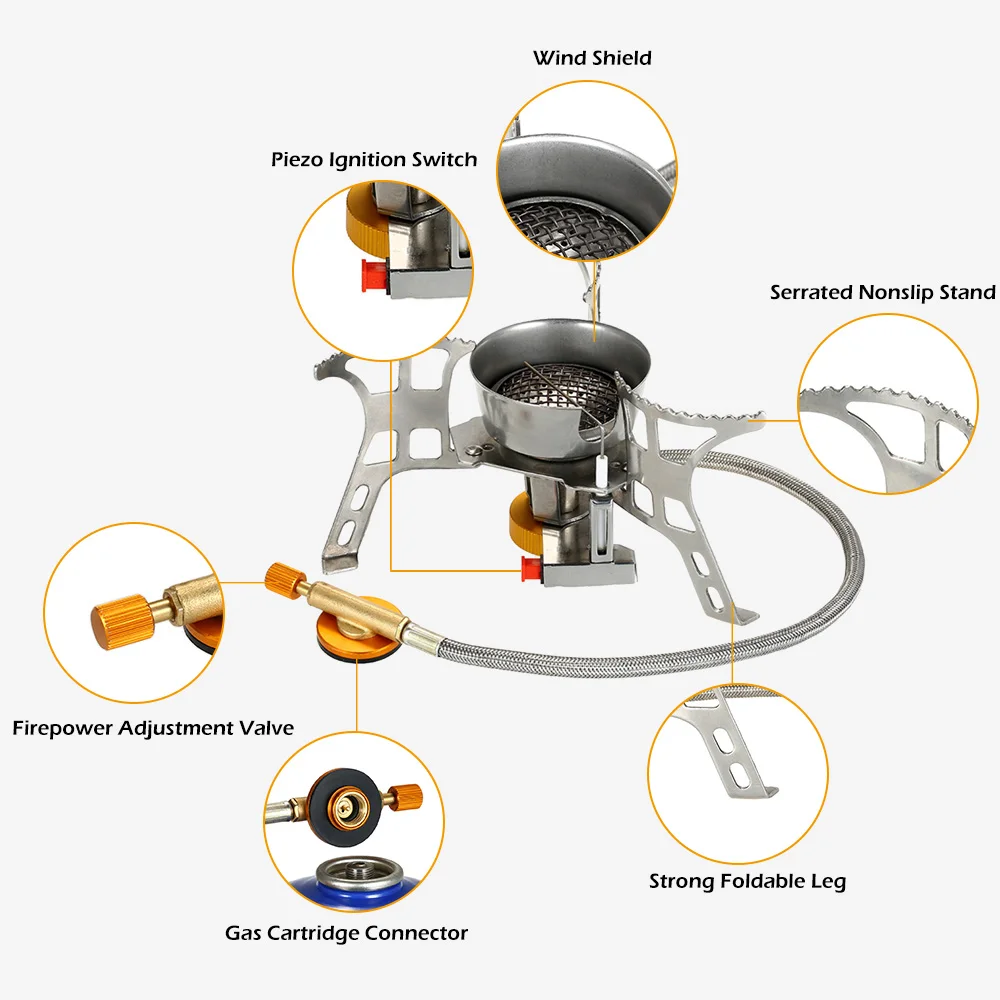 Wind Shield

Piezo Ignition Switch

Serrated Nonslip Stand

Firepower Adjustment Valve

Strong Foldable Leg

Gas Cartridge Connector