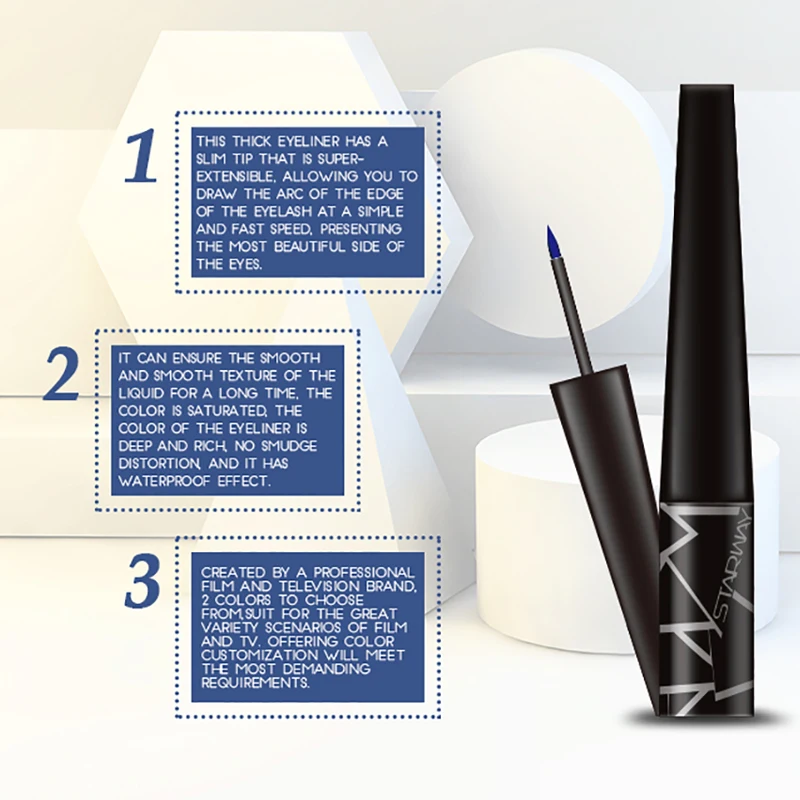 1

THIS THICK EYELINER HAS A SLIM TIP THAT IS SUPER-EXTENSIBLE, ALLOWING YOU TO DRAW THE ARC OF THE EDGE OF THE EYELASH AT A SIMPLE AND FAST SPEED, PRESENTING THE MOST BEAUTIFUL SIDE OF THE EYES.

2

IT CAN ENSURE THE SMOOTH AND SMOOTH TEXTURE OF THE LIQUID FOR A LONG TIME, THE COLOR IS SATURATED, THE COLOR OF THE EYELINER IS DEEP AND RICH, NO SMUDGE DISTORTION, AND IT HAS WATERPROOF EFFECT.

3

CREATED BY A PROFESSIONAL FILM AND TELEVISION BRAND, 2 COLORS TO CHOOSE FROM,SUIT FOR THE GREAT VARIETY SCENARIOS OF FILM AND TV. OFFERING COLOR CUSTOMIZATION WILL MEET THE MOST DEMANDING REQUIREMENTS.

STARWAY