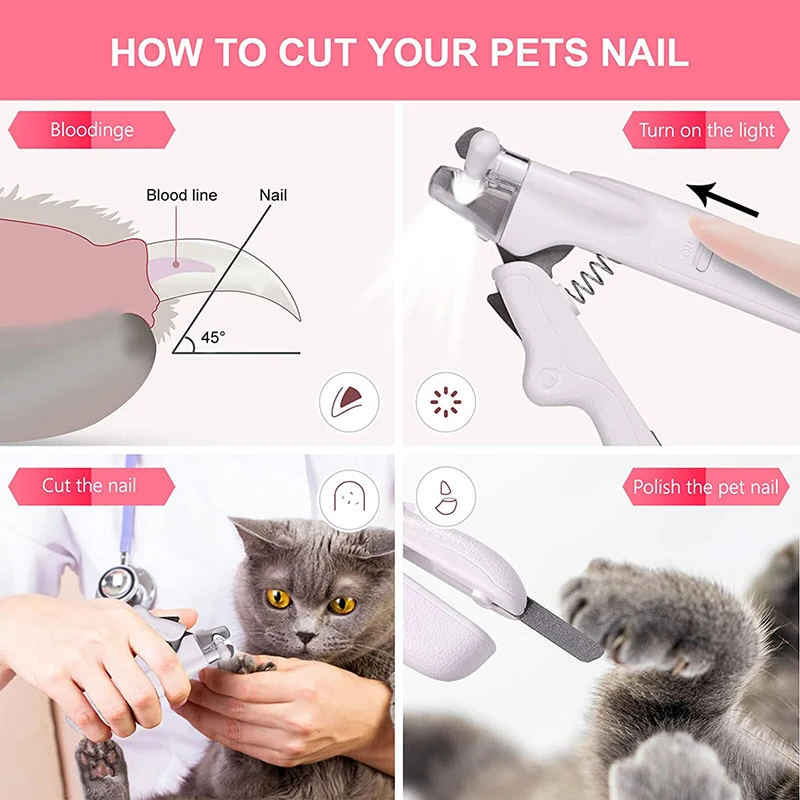 HOW TO CUT YOUR PETS NAIL

Bloodinge

Blood line

Nail

45°

Turn on the light

ON

Cut the nail

Polish the pet nail