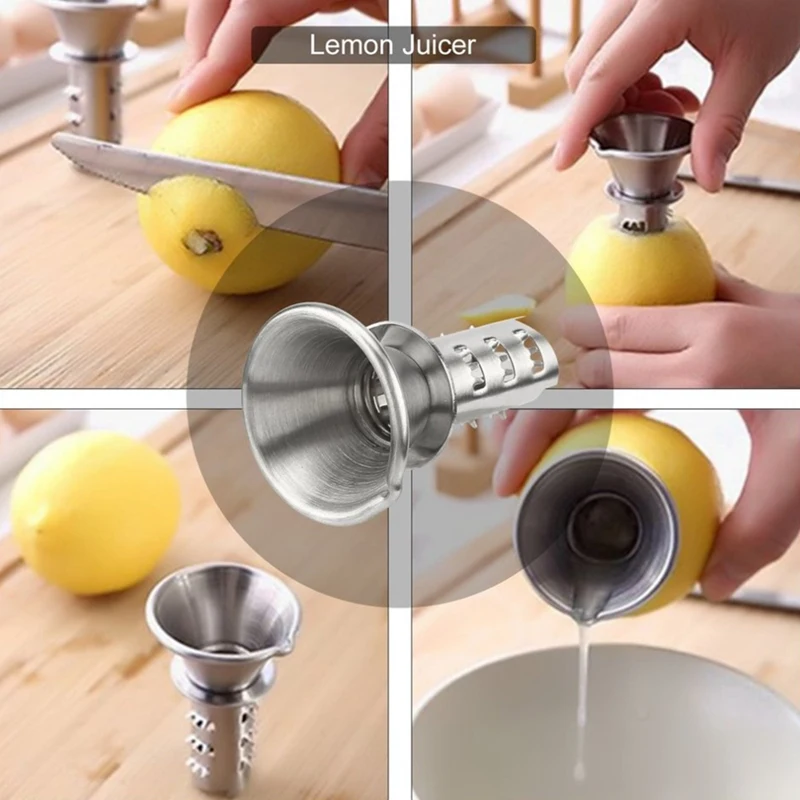 Lemon Juicer