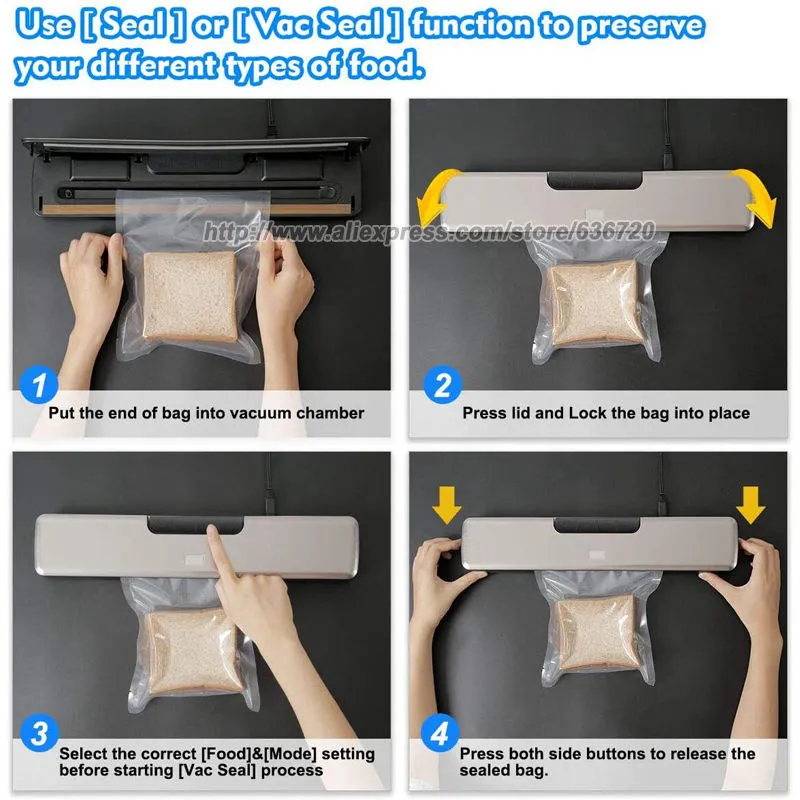 Use [ Seal ] or [ Vac Seal ] function to preserve your different types of food.

http://www.aliexpress.com/store/636720

1 Put the end of bag into vacuum chamber

2 Press lid and Lock the bag into place

3 Select the correct [Food]&[Mode] setting before starting [Vac Seal] process

4 Press both side buttons to release the sealed bag.