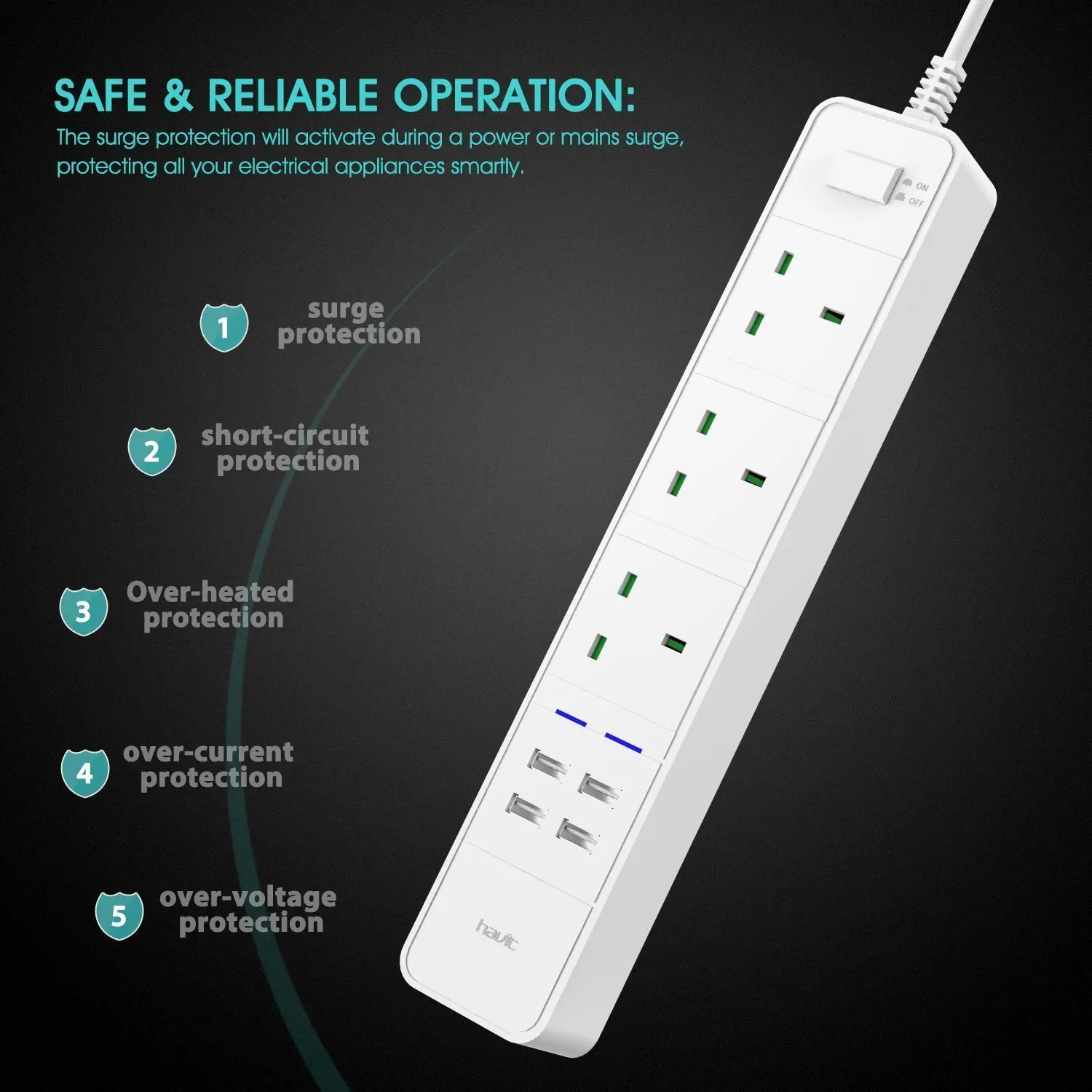 SAFE & RELIABLE OPERATION:

The surge protection will activate during a power or mains surge, protecting all your electrical appliances smartly.

ON
OFF

1 surge protection

2 short-circuit protection

3 Over-heated protection

4 over-current protection

5 over-voltage protection

havit