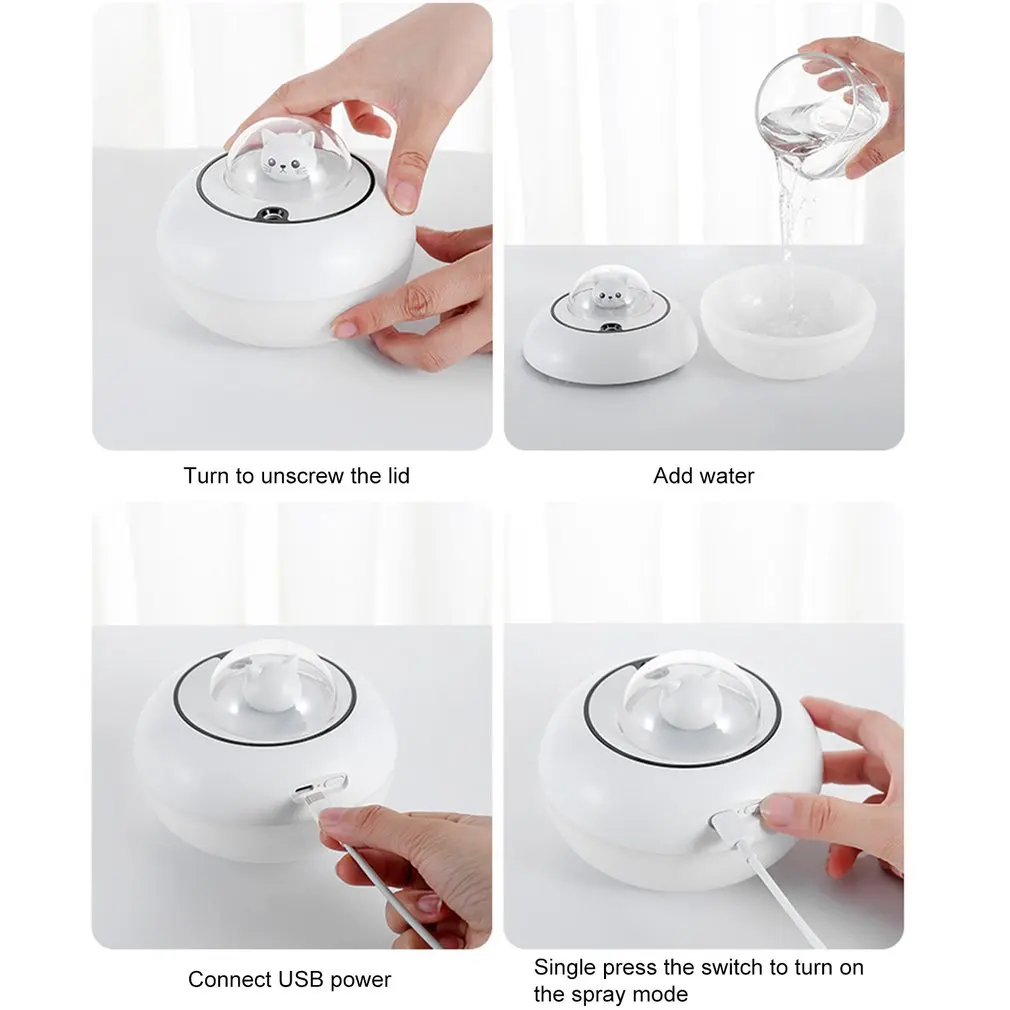 Turn to unscrew the lid

Add water

Connect USB power

Single press the switch to turn on the spray mode