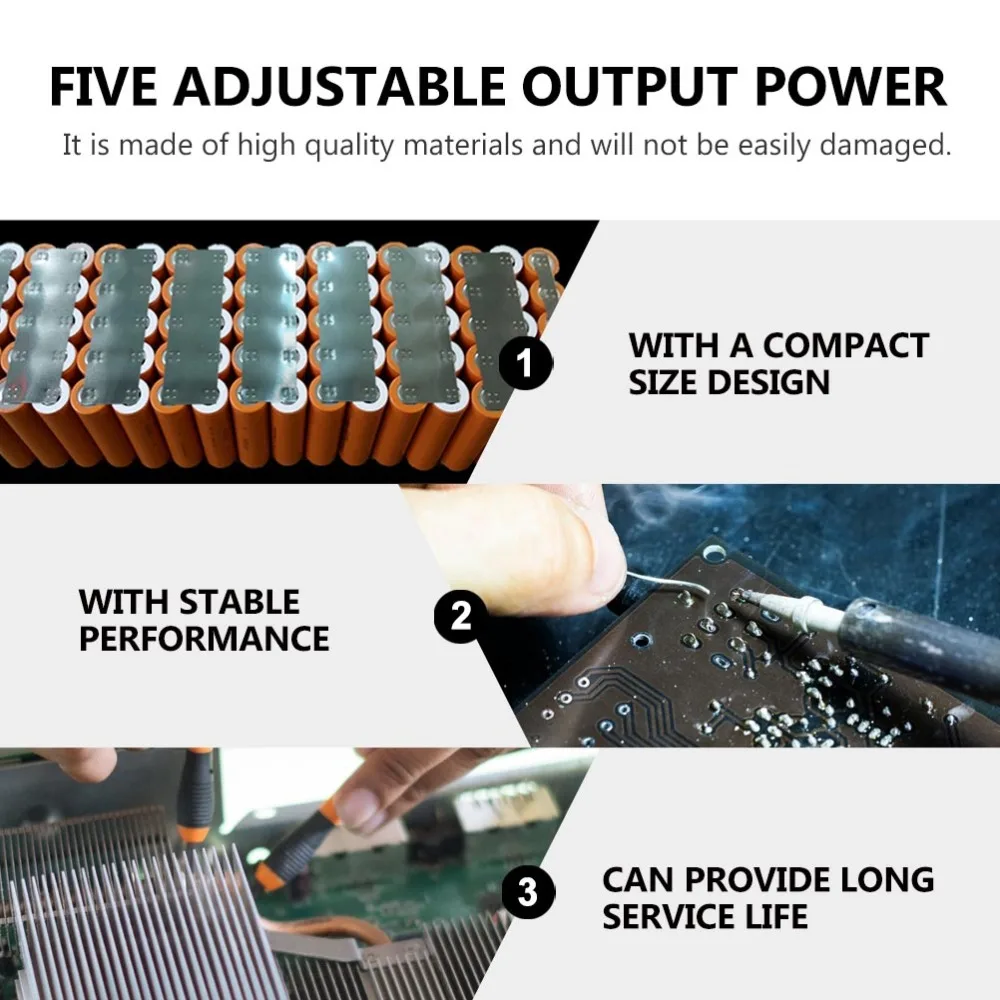 FIVE ADJUSTABLE OUTPUT POWER

It is made of high quality materials and will not be easily damaged.

1

WITH A COMPACT SIZE DESIGN

WITH STABLE PERFORMANCE

2

3

CAN PROVIDE LONG SERVICE LIFE