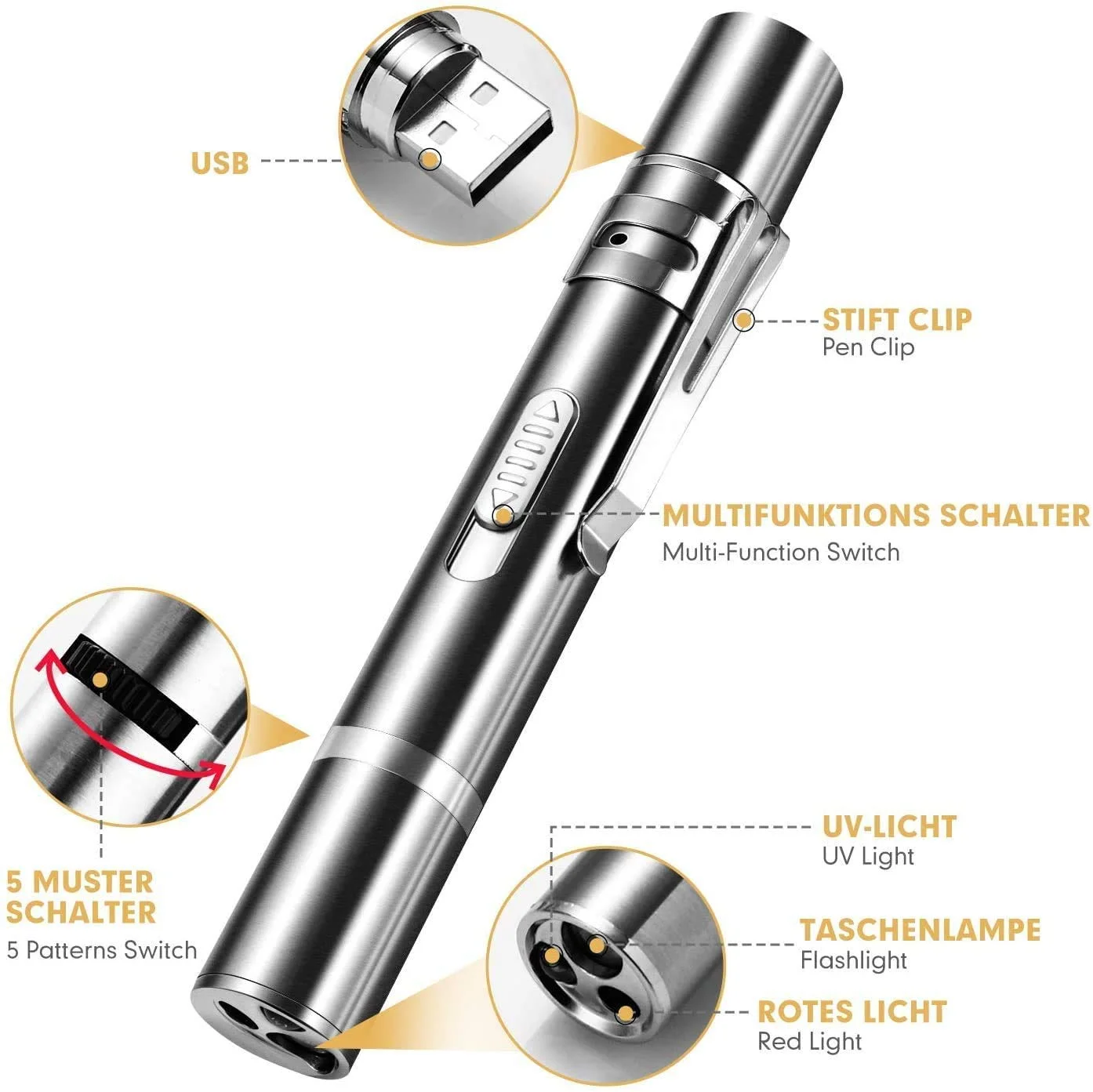 USB

STIFT CLIP
Pen Clip

MULTIFUNKTIONS SCHALTER
Multi-Function Switch

5 MUSTER SCHALTER
5 Patterns Switch

UV-LICHT
UV Light

TASCHENLAMPE
Flashlight

ROTES LICHT
Red Light