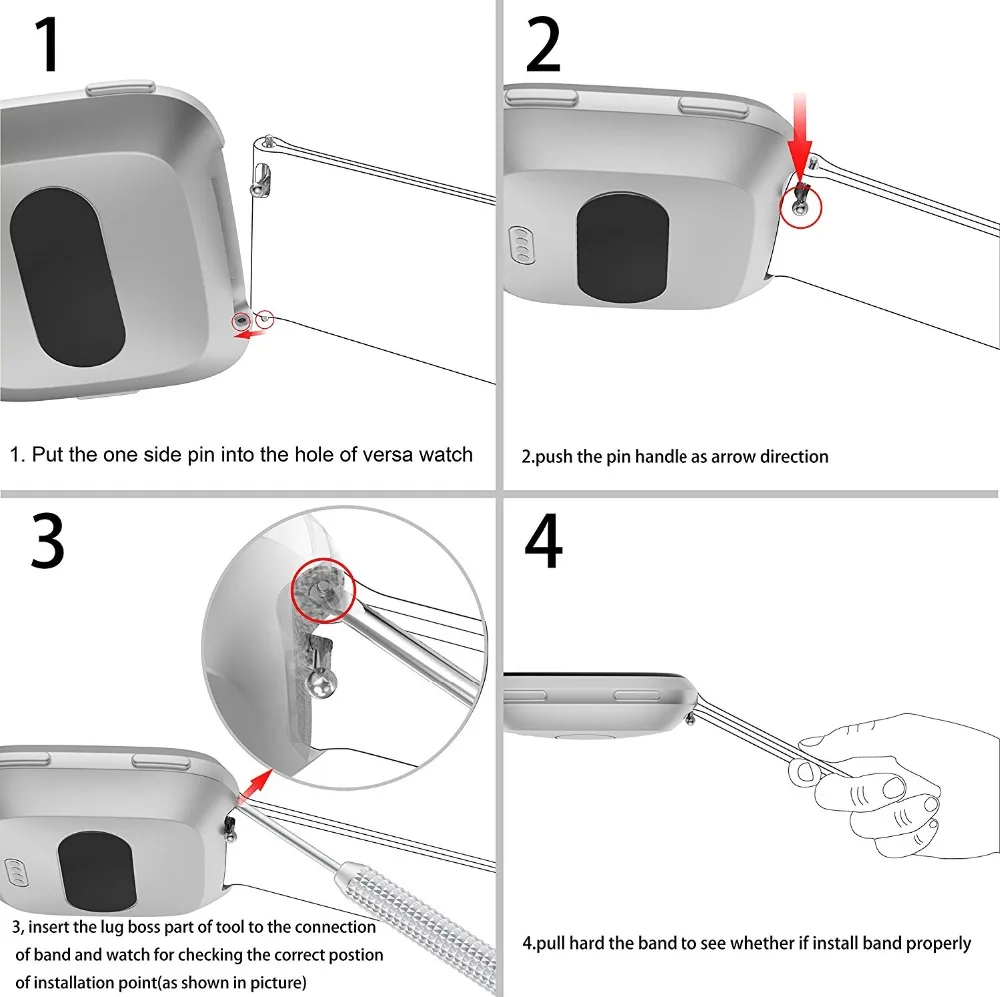 1

1. Put the one side pin into the hole of versa watch

2

2.push the pin handle as arrow direction

3

3, insert the lug boss part of tool to the connection of band and watch for checking the correct postion of installation point(as shown in picture)

4

4.pull hard the band to see whether if install band properly