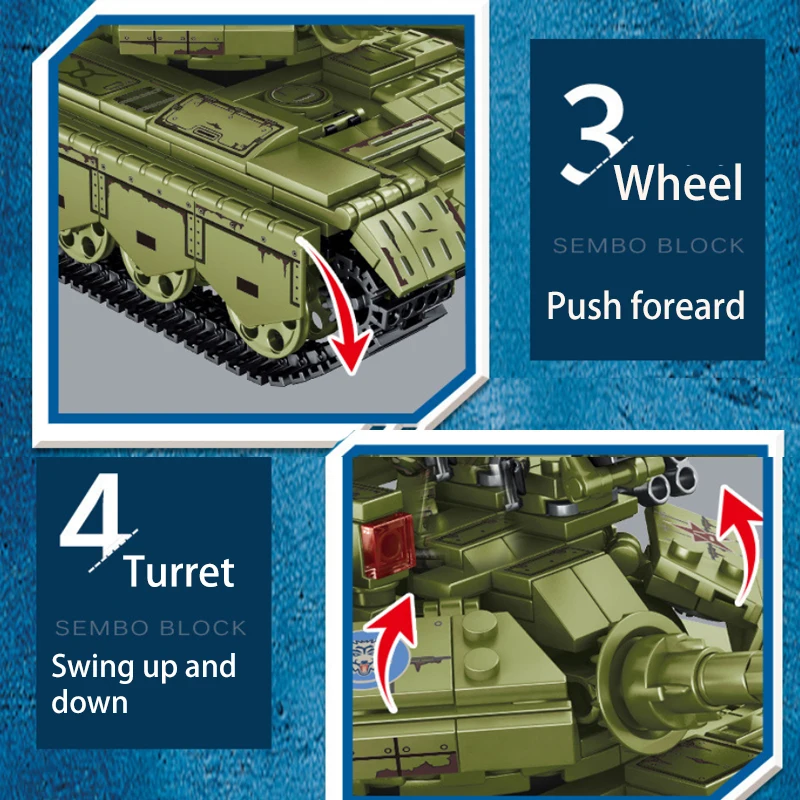 3 Wheel

SEMBO BLOCK

Push foreard

4 Turret

SEMBO BLOCK

Swing up and down