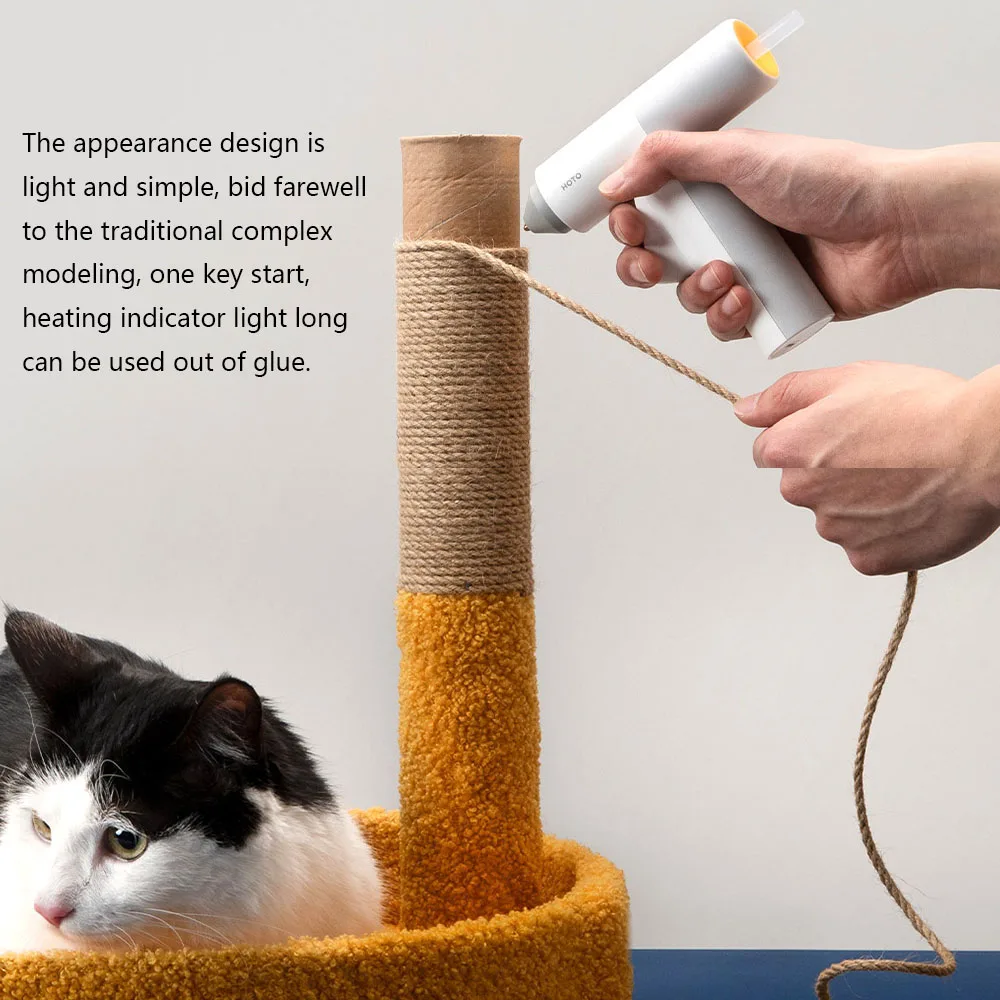 The appearance design is light and simple, bid farewell to the traditional complex modeling, one key start, heating indicator light long can be used out of glue.

HOTO