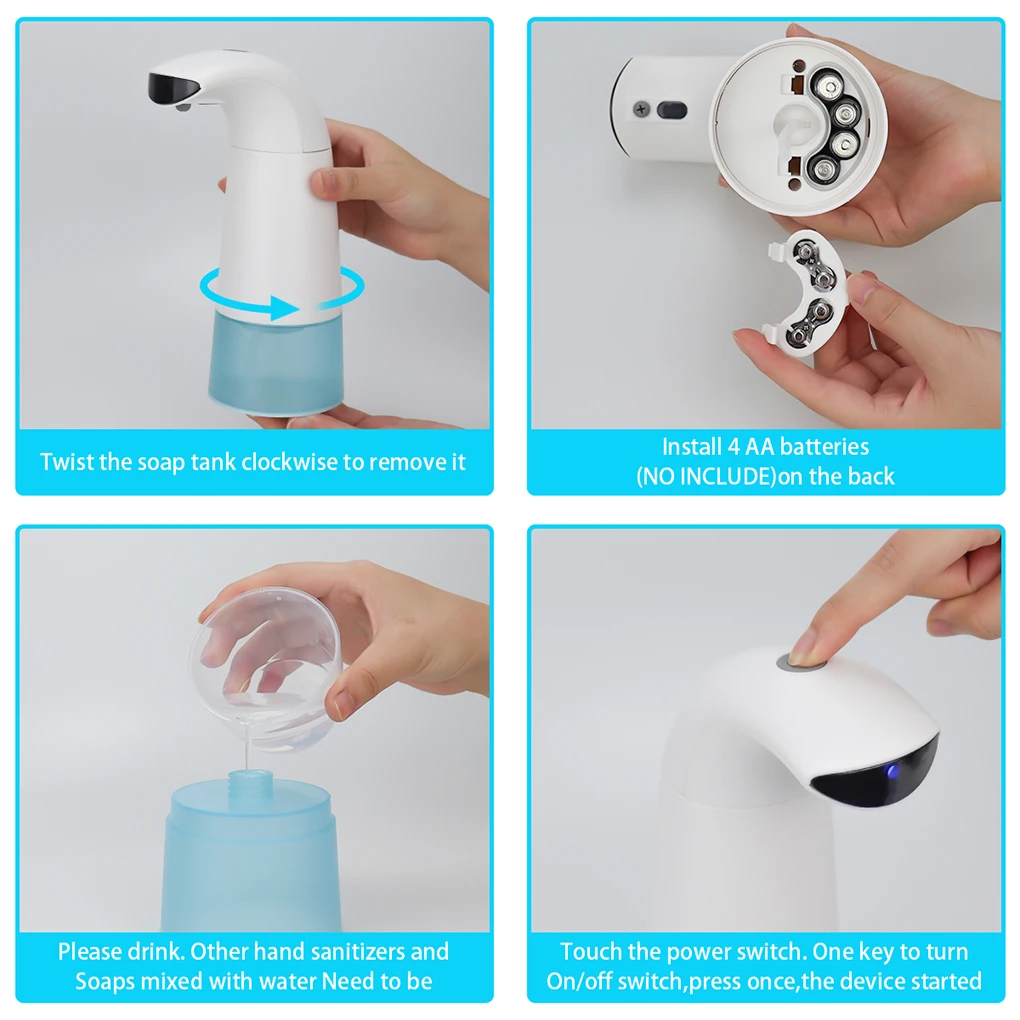 Twist the soap tank clockwise to remove it

Install 4 AA batteries
(NO INCLUDE)on the back

Please drink. Other hand sanitizers and Soaps mixed with water Need to be

Touch the power switch. One key to turn On/off switch,press once,the device started