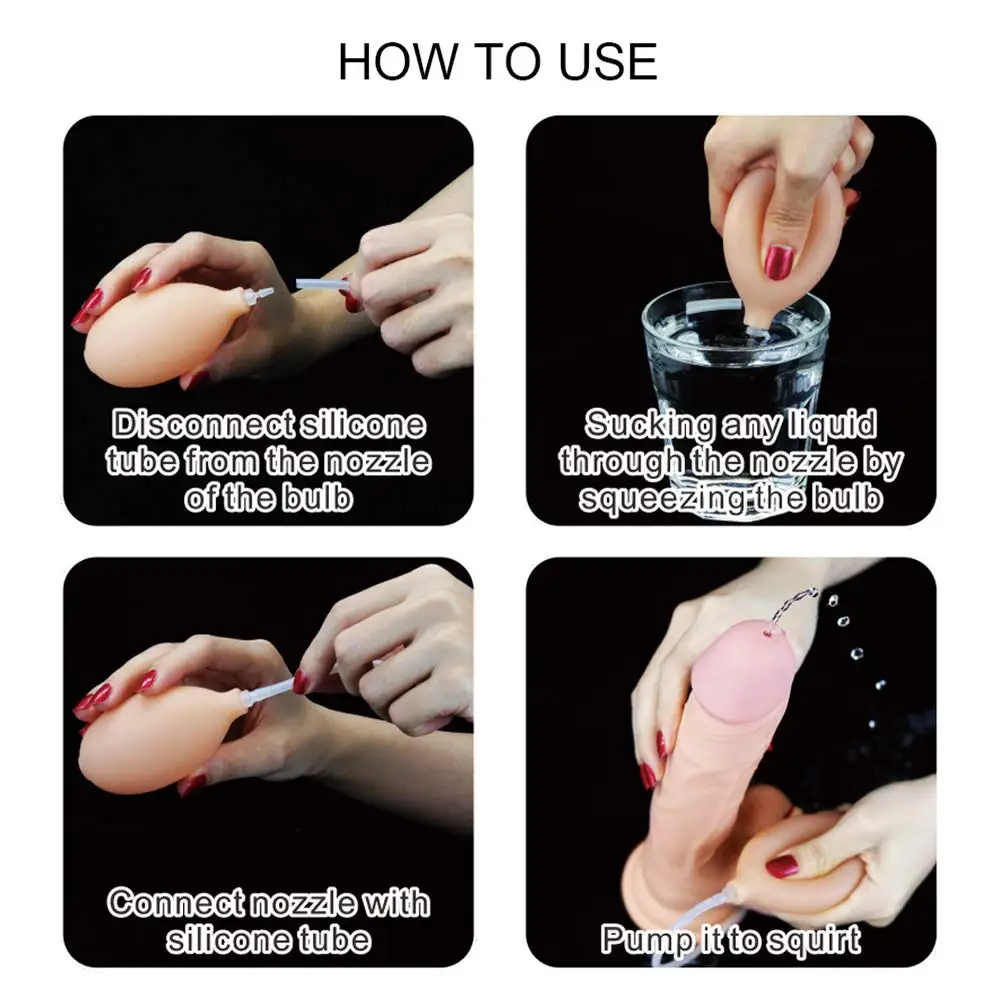 HOW TO USE

Disconnect silicone tube from the nozzle of the bulb

Sucking any liquid through the nozzle by squeezing the bulb

Connect nozzle with silicone tube

Pump it to squirt