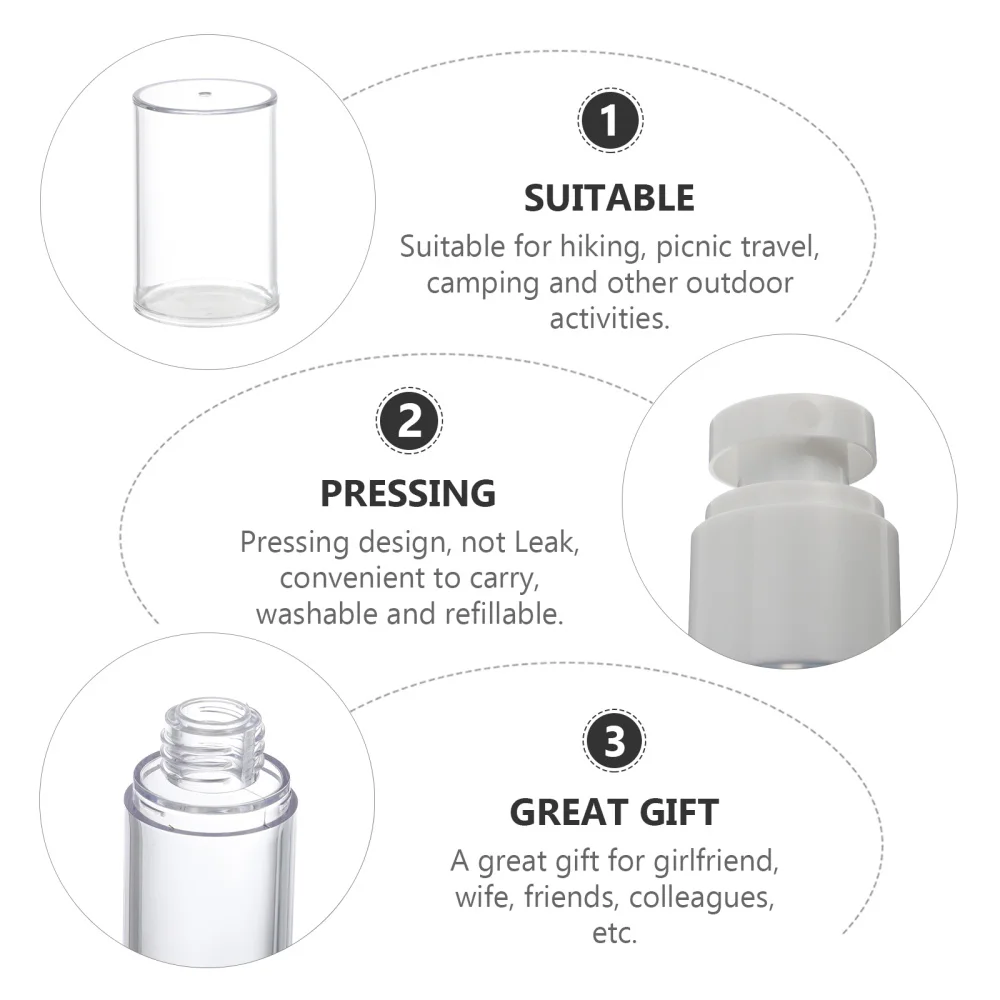 1

SUITABLE

Suitable for hiking, picnic travel, camping and other outdoor activities.

2

PRESSING

Pressing design, not Leak, convenient to carry, washable and refillable.

3

GREAT GIFT

A great gift for girlfriend, wife, friends, colleagues, etc.