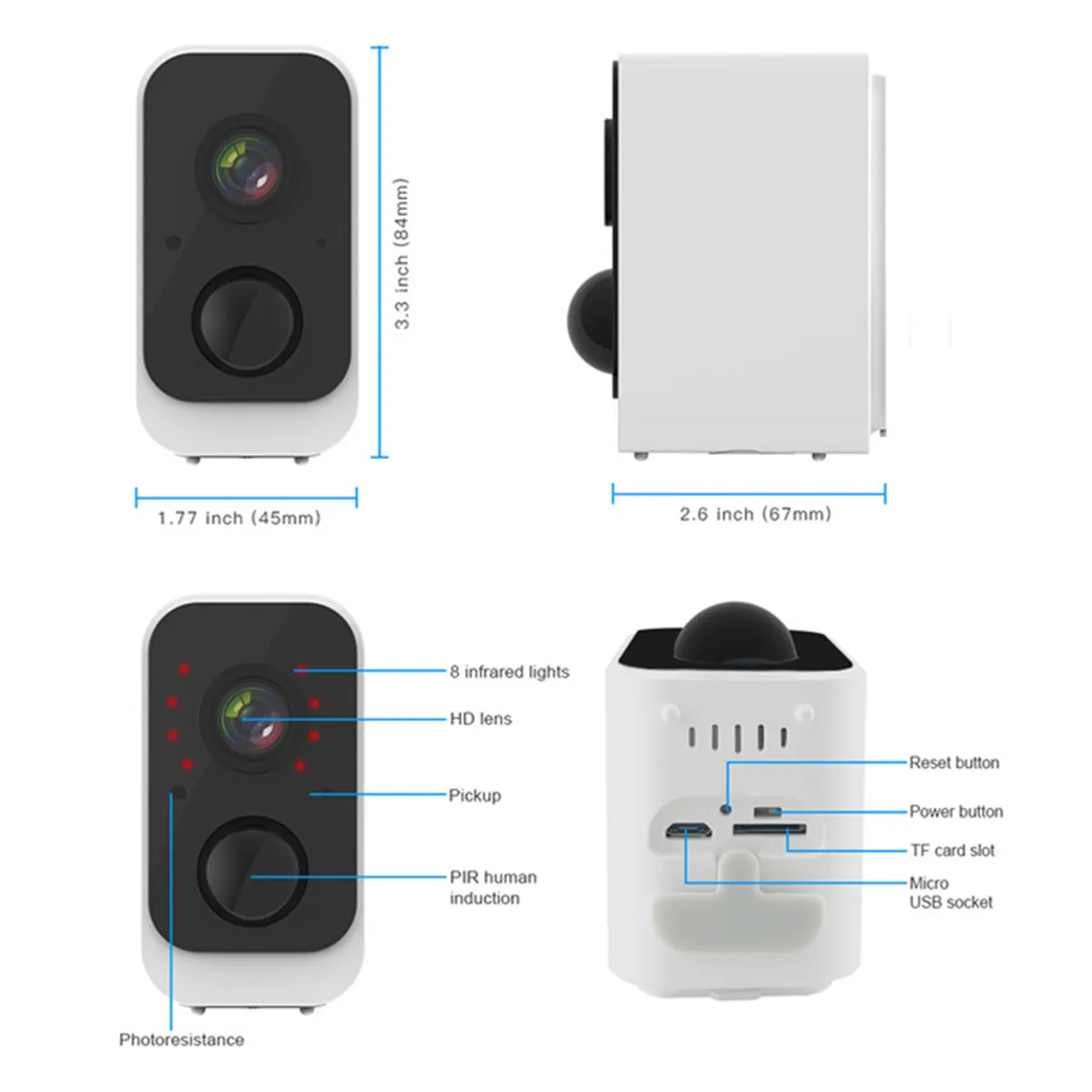 3.3 inch (84mm)

1.77 inch (45mm)

2.6 inch (67mm)

8 infrared lights

HD lens

Pickup

PIR human induction

Photoresistance

Reset button

Power button

TF card slot

Micro USB socket