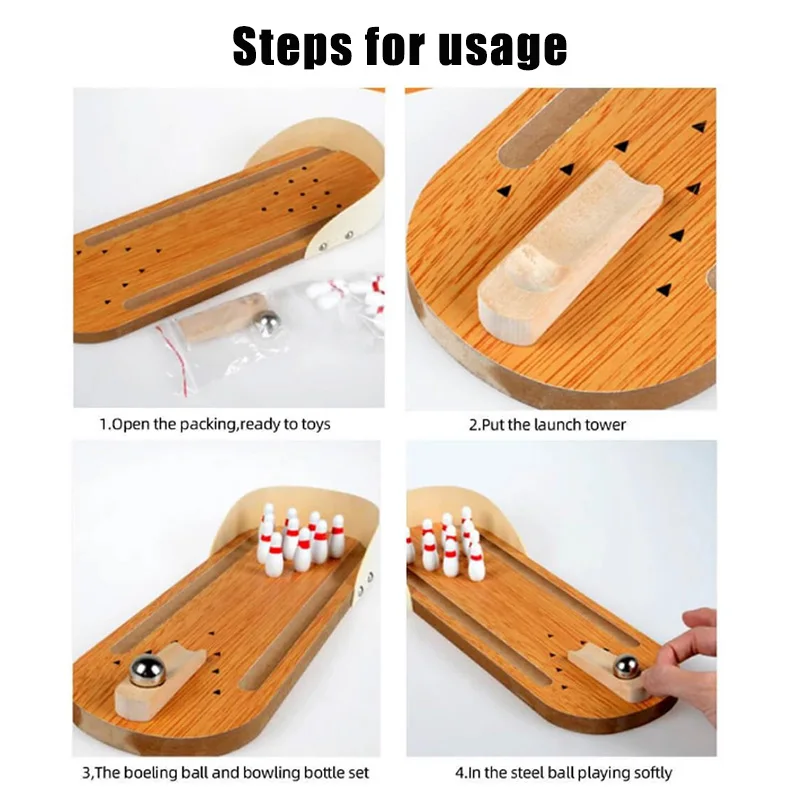 Steps for usage

1.Open the packing,ready to toys

2.Put the launch tower

3,The boeling ball and bowling bottle set

4.In the steel ball playing softly