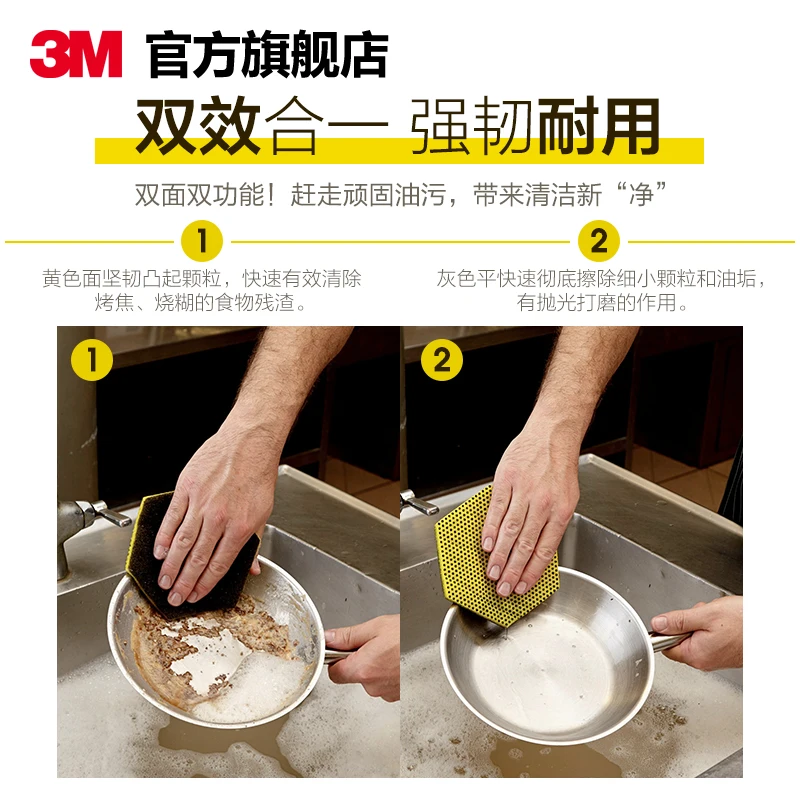 3M 官方旗舰店

双效合一 强韧耐用

双面双功能！赶走顽固油污，带来清洁新“净”

1

黄色面坚韧凸起颗粒，快速有效清除烤焦、烧糊的食物残渣。

2

灰色平快速彻底擦除细小颗粒和油垢，有抛光打磨的作用。

1

2