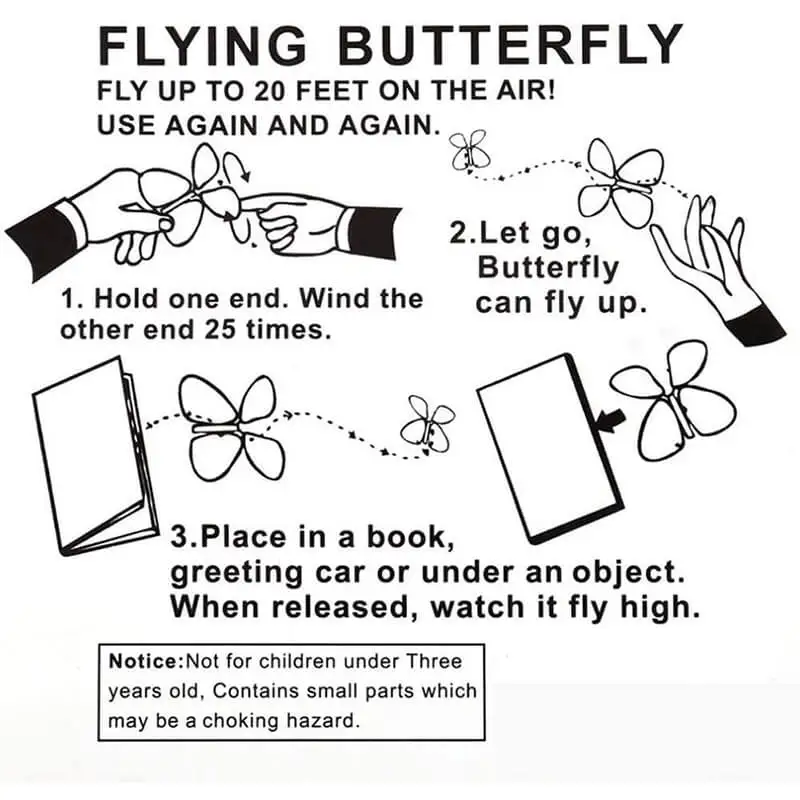 FLYING BUTTERFLY
FLY UP TO 20 FEET ON THE AIR!
USE AGAIN AND AGAIN.

1. Hold one end. Wind the other end 25 times.

2.Let go, Butterfly can fly up.

3.Place in a book, greeting car or under an object. When released, watch it fly high.

Notice:Not for children under Three years old, Contains small parts which may be a choking hazard.