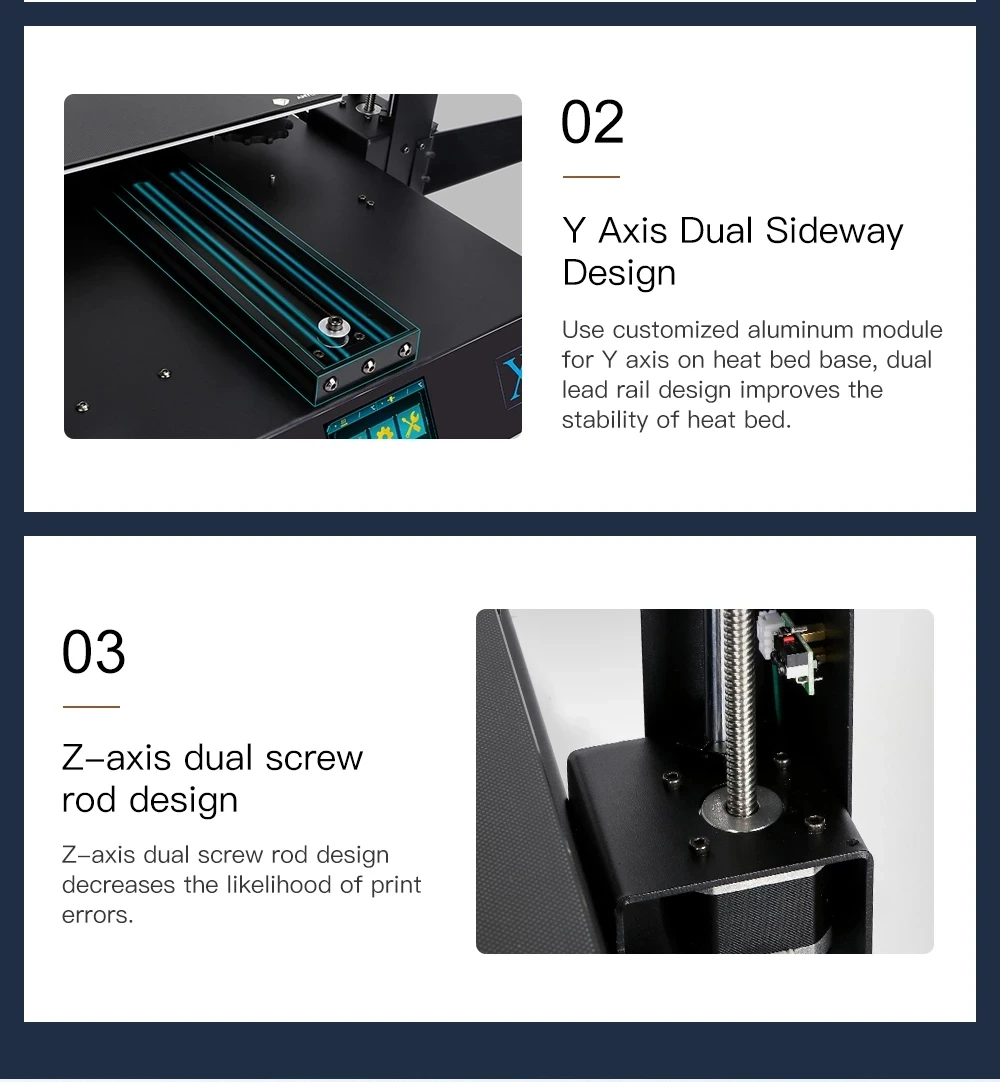 02

Y Axis Dual Sideway Design

Use customized aluminum module for Y axis on heat bed base, dual lead rail design improves the stability of heat bed.

03

Z-axis dual screw rod design

Z-axis dual screw rod design decreases the likelihood of print errors.