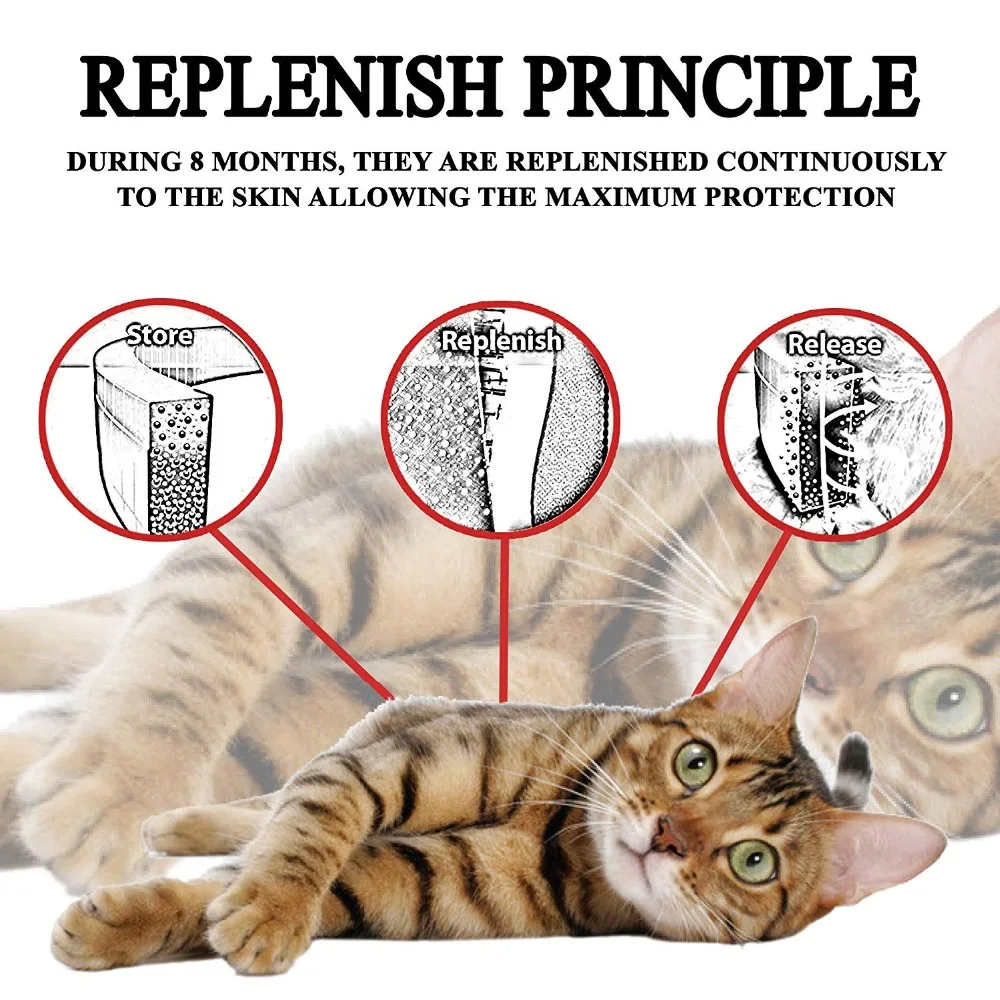 REPLENISH PRINCIPLE

DURING 8 MONTHS, THEY ARE REPLENISHED CONTINUOUSLY TO THE SKIN ALLOWING THE MAXIMUM PROTECTION

Store

Replenish

Release