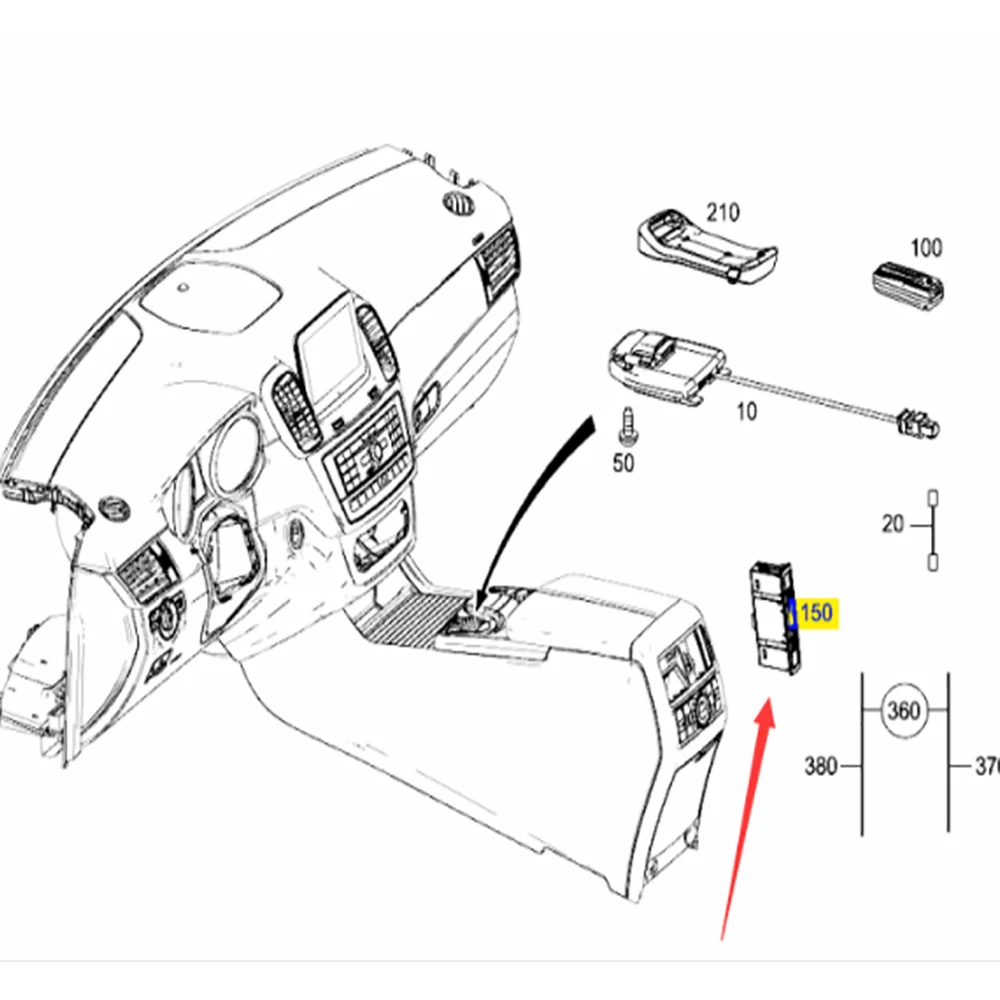 210
100
10
50
20
150
360
380
370